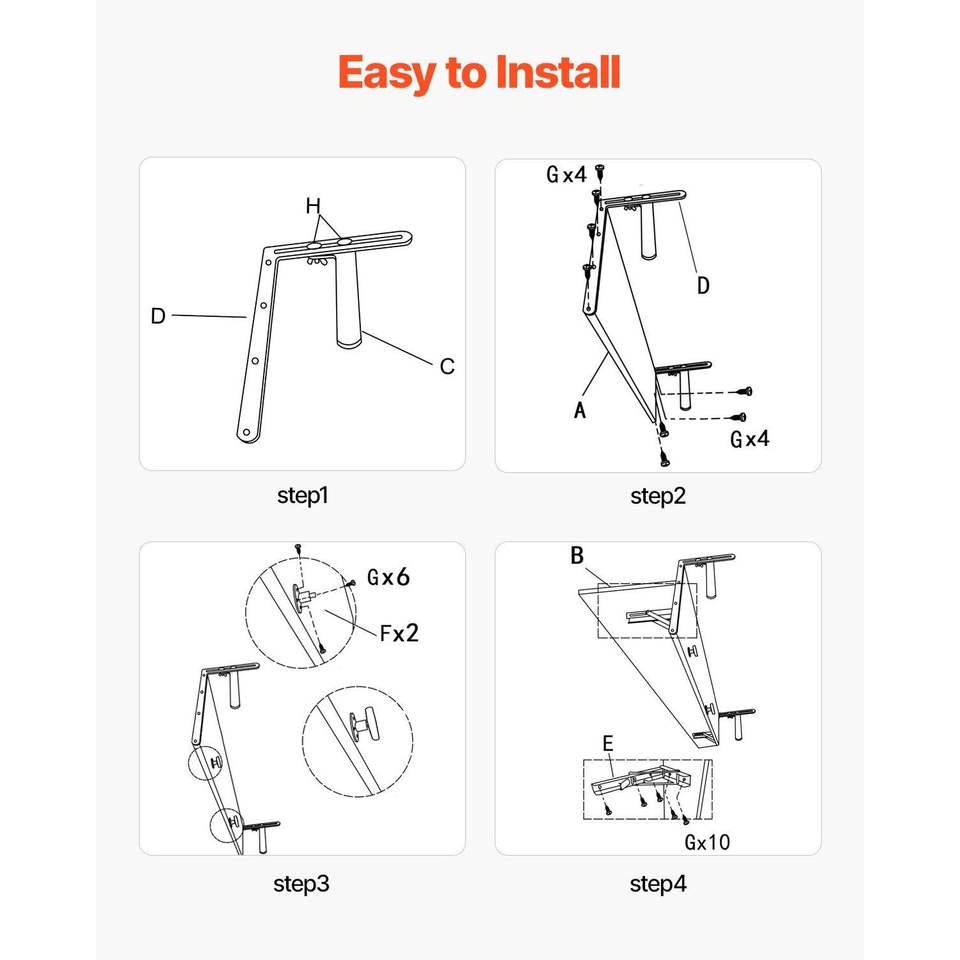 Easy to Install

H
D
C

step1

Gx4
D
A
Gx4

step2

Gx6
Fx2

step3

B
E
Gx10

step4