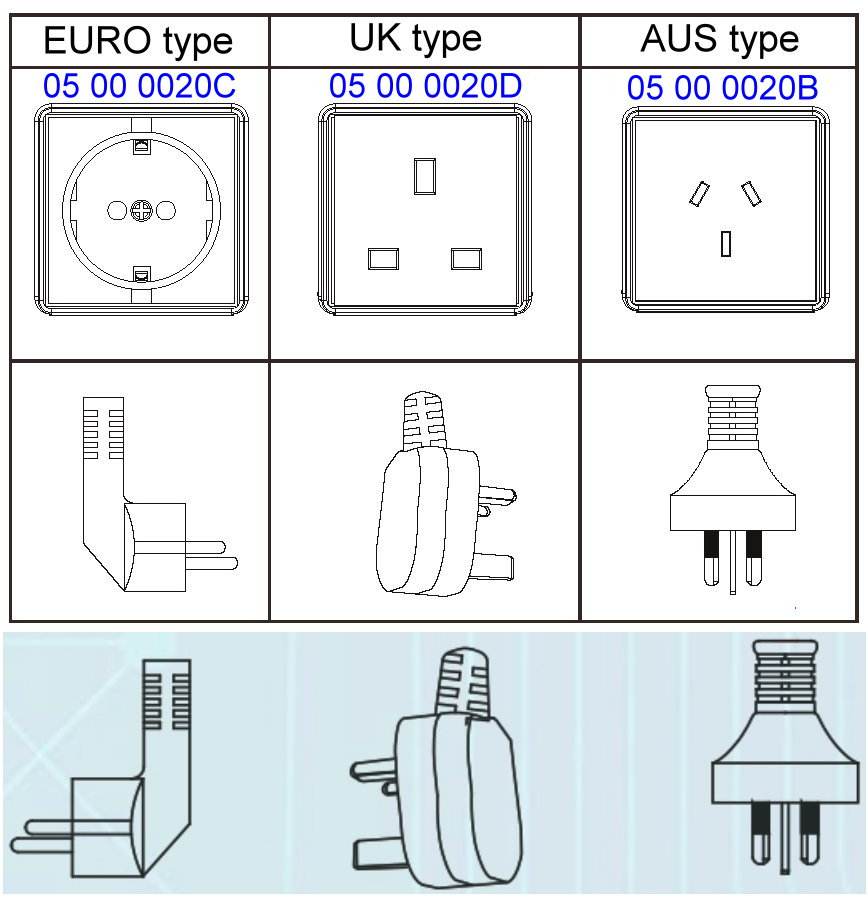 | EURO type | UK type | AUS type |
|---|---|---|
| 05 00 0020C | 05 00 0020D | 05 00 0020B |