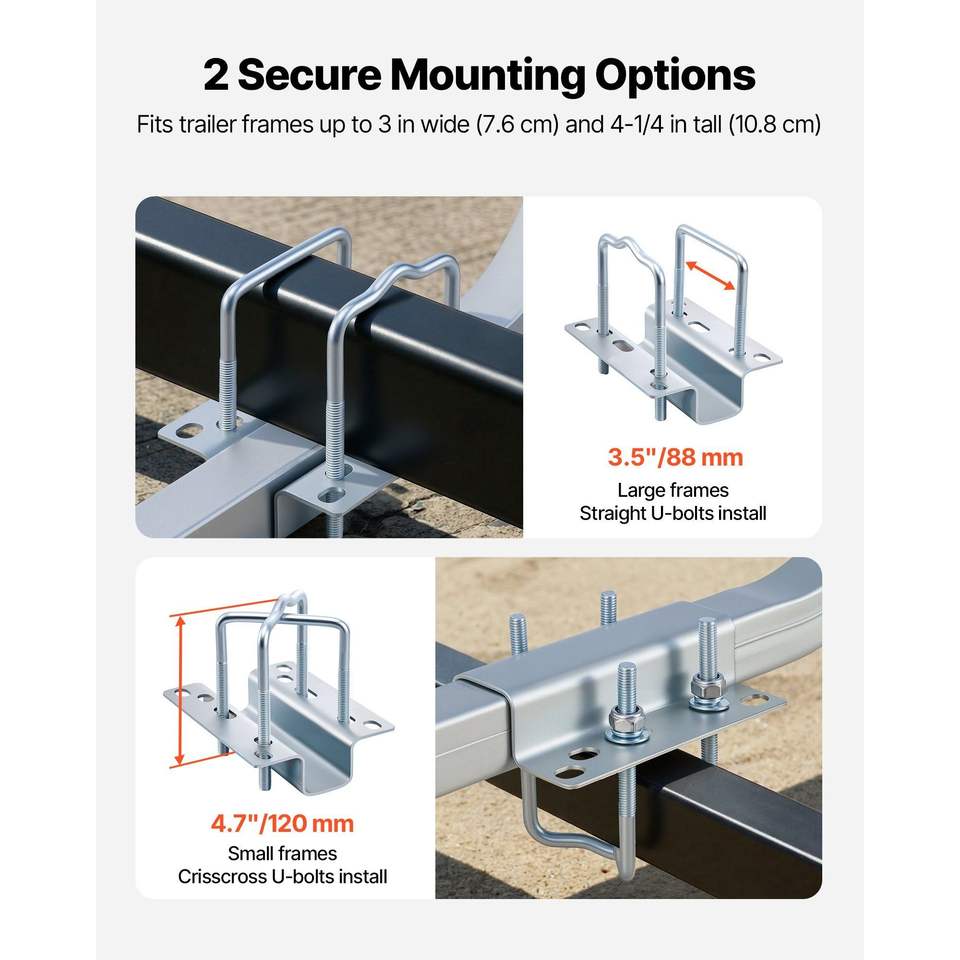 2 Secure Mounting Options

Fits trailer frames up to 3 in wide (7.6 cm) and 4-1/4 in tall (10.8 cm)

3.5"/88 mm

Large frames
Straight U-bolts install

4.7"/120 mm

Small frames
Crisscross U-bolts install