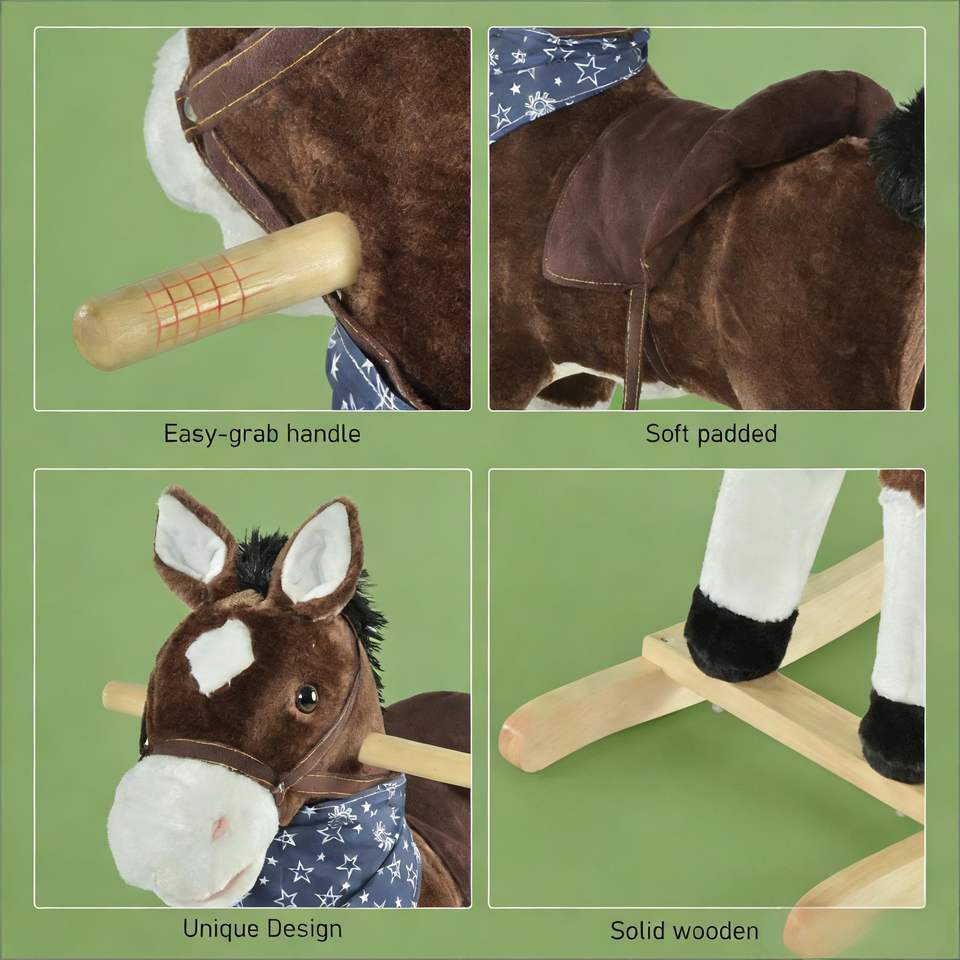 Easy-grab handle

Soft padded

Unique Design

Solid wooden