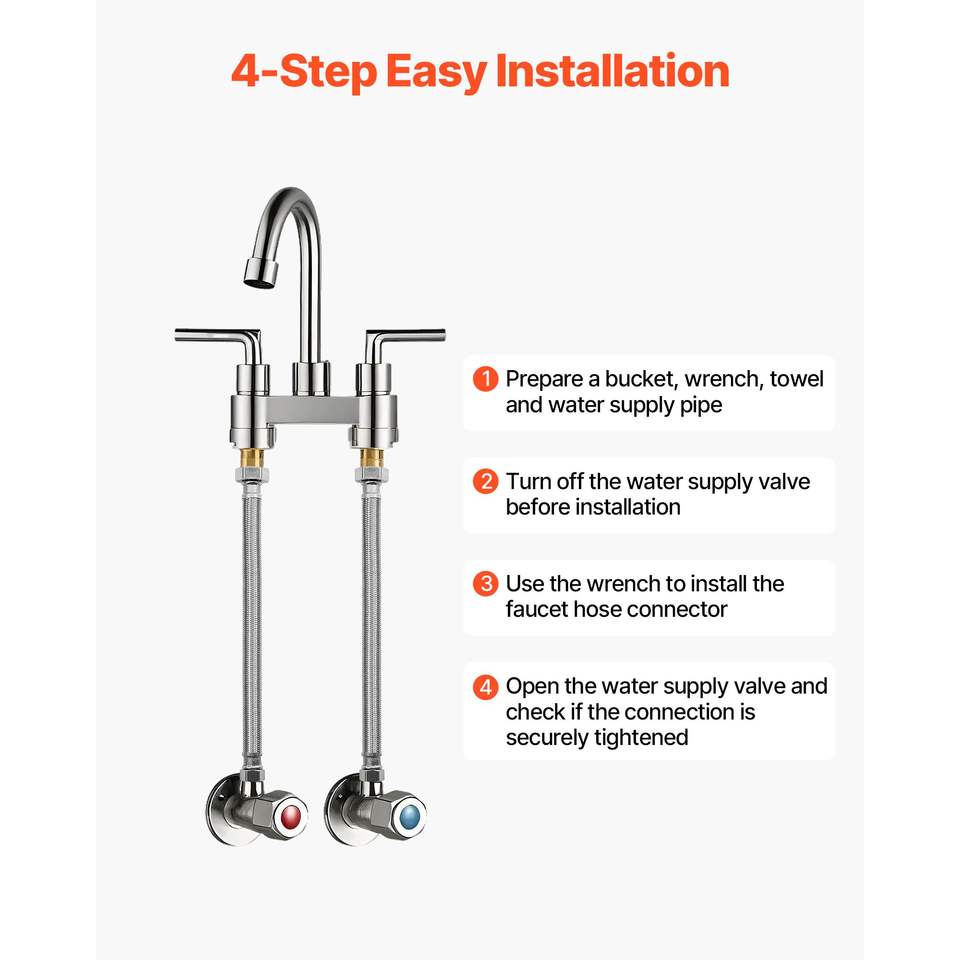 4-Step Easy Installation

1 Prepare a bucket, wrench, towel and water supply pipe

2 Turn off the water supply valve before installation

3 Use the wrench to install the faucet hose connector

4 Open the water supply valve and check if the connection is securely tightened