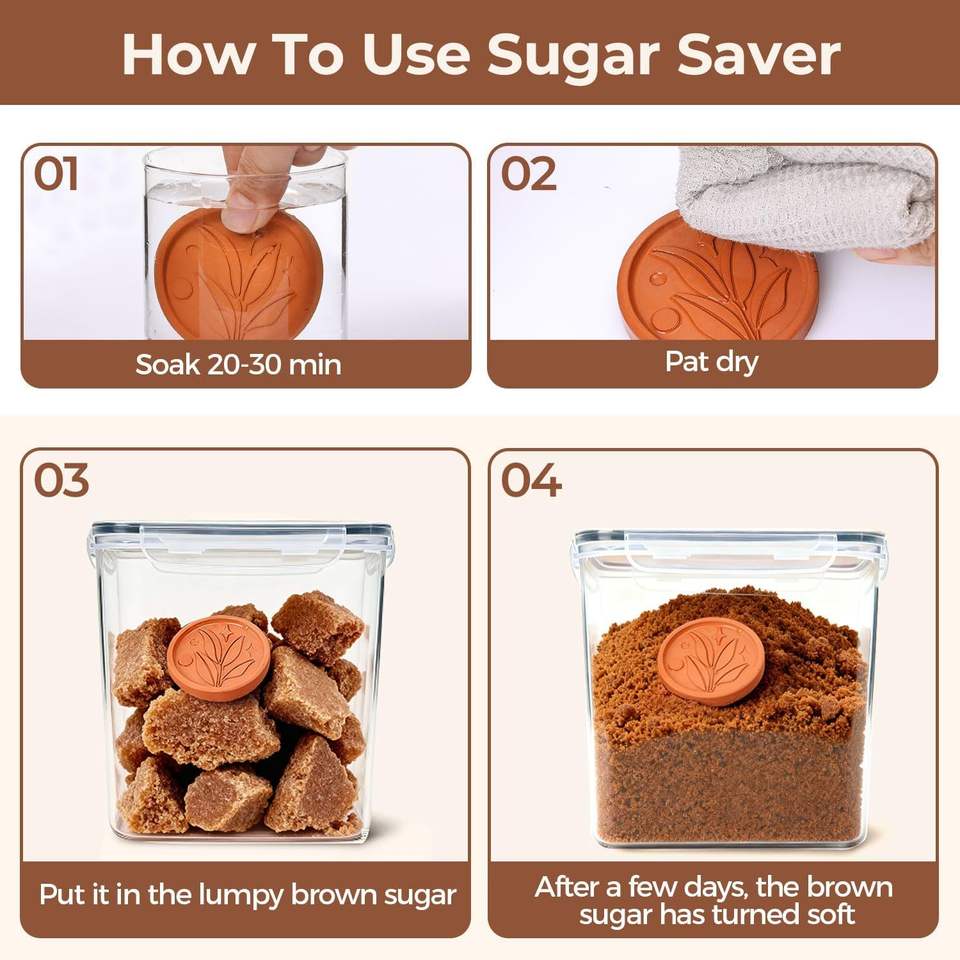 How To Use Sugar Saver

01

Soak 20-30 min

02

Pat dry

03

Put it in the lumpy brown sugar

04

After a few days, the brown sugar has turned soft