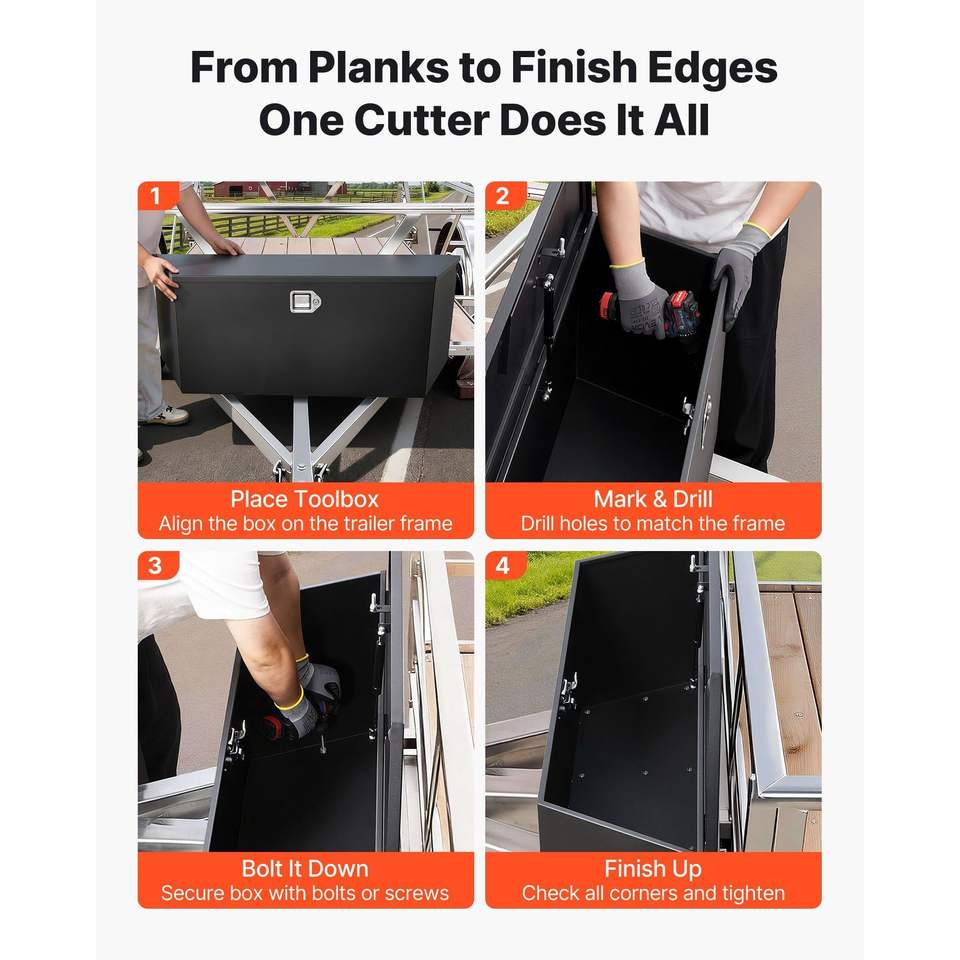 From Planks to Finish Edges
One Cutter Does It All

1

Place Toolbox
Align the box on the trailer frame

2

Mark & Drill
Drill holes to match the frame

3

Bolt It Down
Secure box with bolts or screws

4

Finish Up
Check all corners and tighten