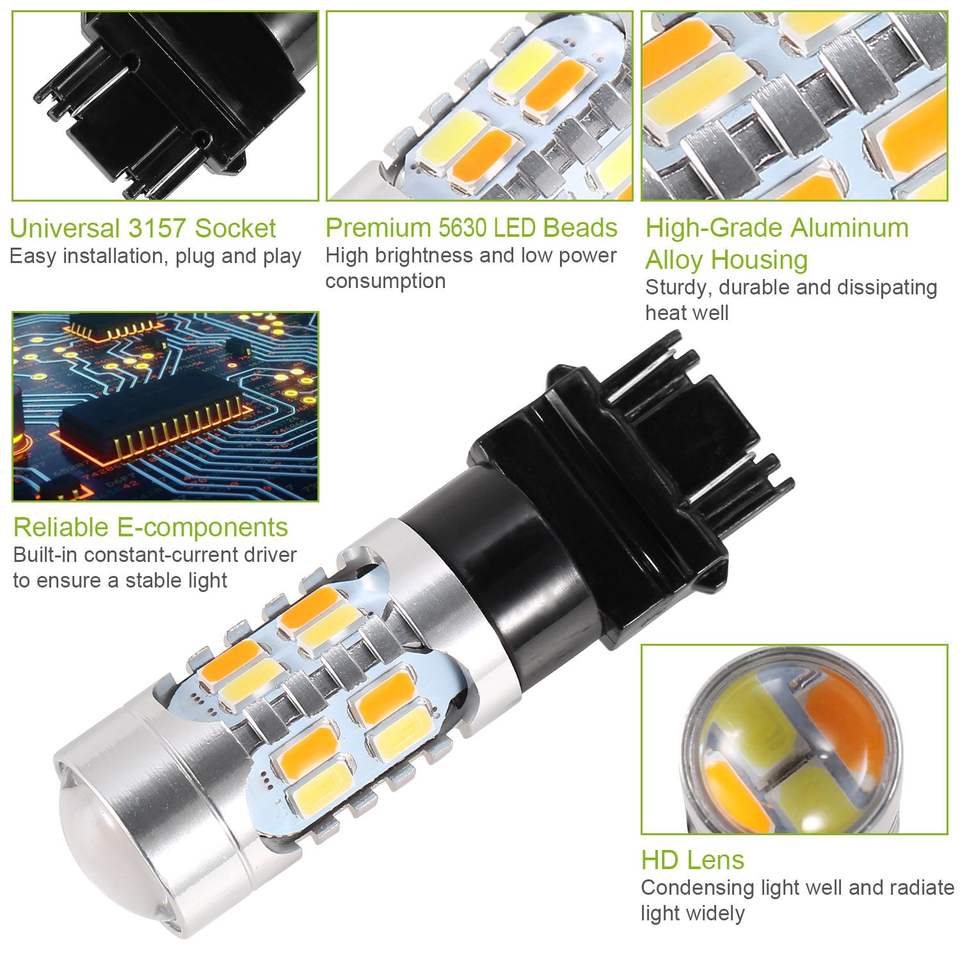 Universal 3157 Socket
Easy installation, plug and play

Premium 5630 LED Beads
High brightness and low power consumption

High-Grade Aluminum Alloy Housing
Sturdy, durable and dissipating heat well

Reliable E-components
Built-in constant-current driver to ensure a stable light

HD Lens
Condensing light well and radiate light widely