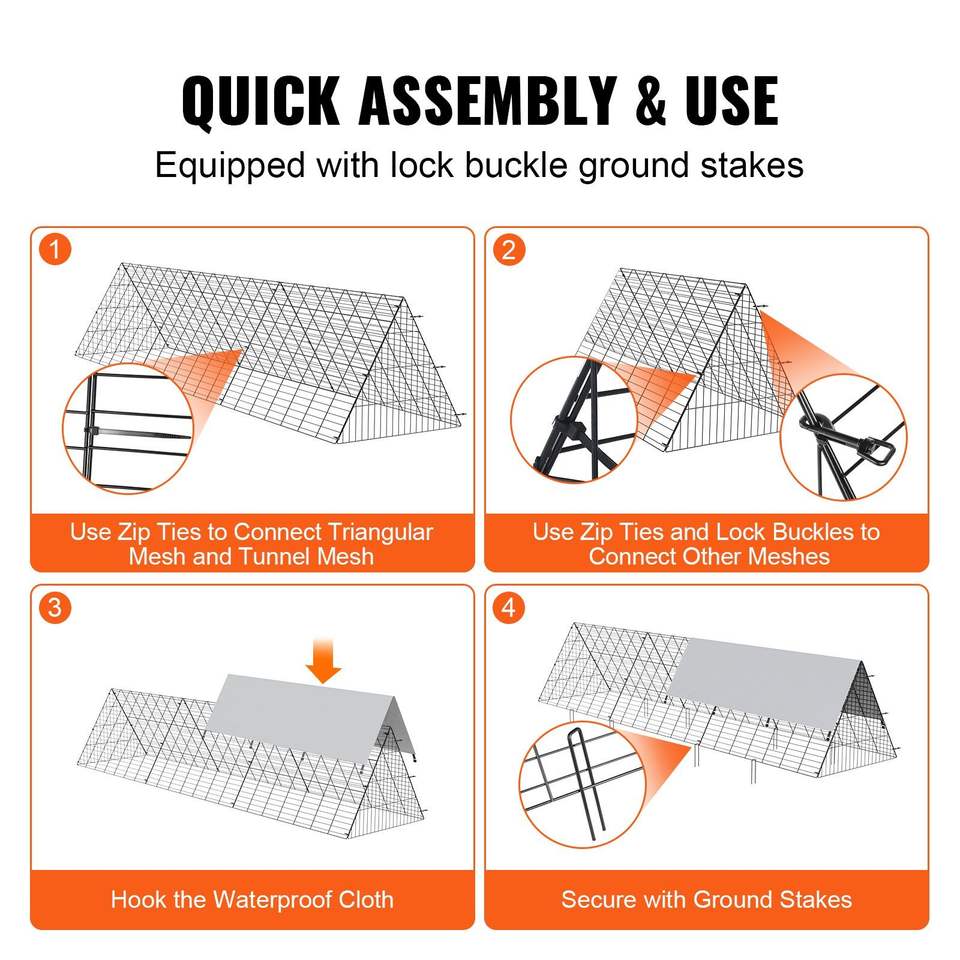 QUICK ASSEMBLY & USE

Equipped with lock buckle ground stakes

1

Use Zip Ties to Connect Triangular Mesh and Tunnel Mesh

2

Use Zip Ties and Lock Buckles to Connect Other Meshes

3

Hook the Waterproof Cloth

4

Secure with Ground Stakes