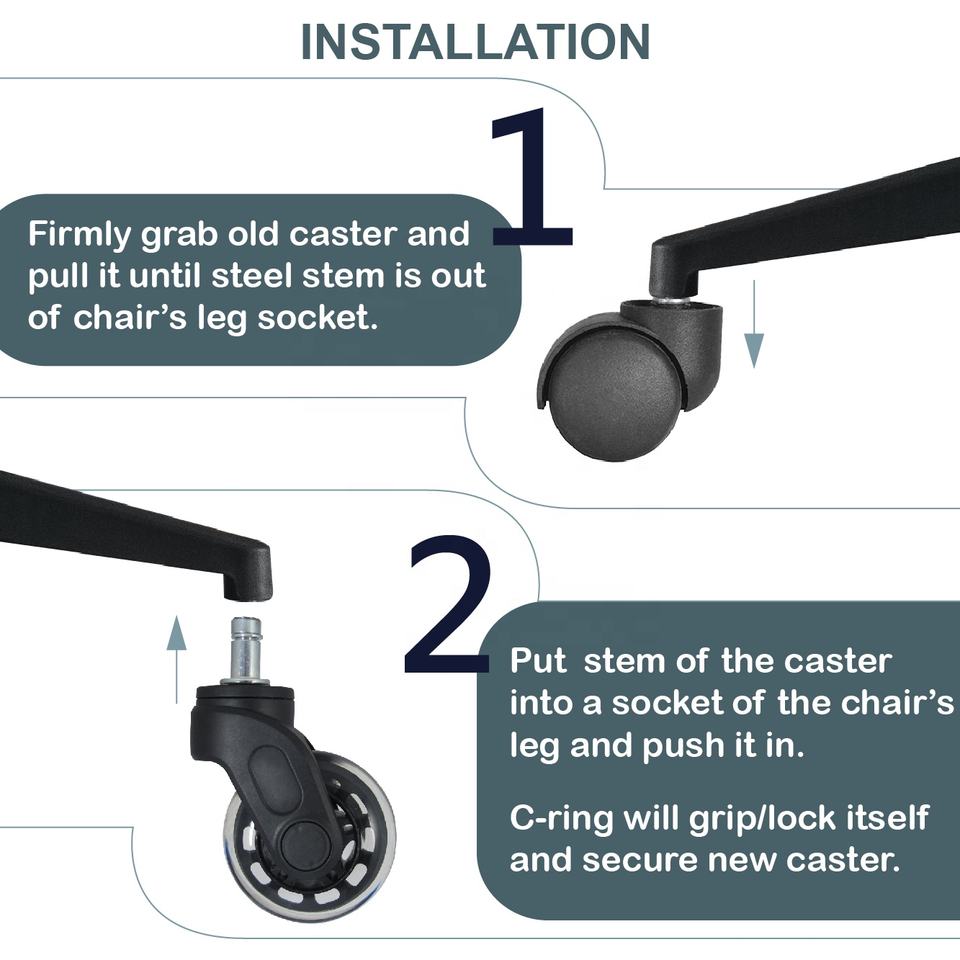 INSTALLATION

1

Firmly grab old caster and pull it until steel stem is out of chair's leg socket.

2

Put stem of the caster into a socket of the chair's leg and push it in.

C-ring will grip/lock itself and secure new caster.