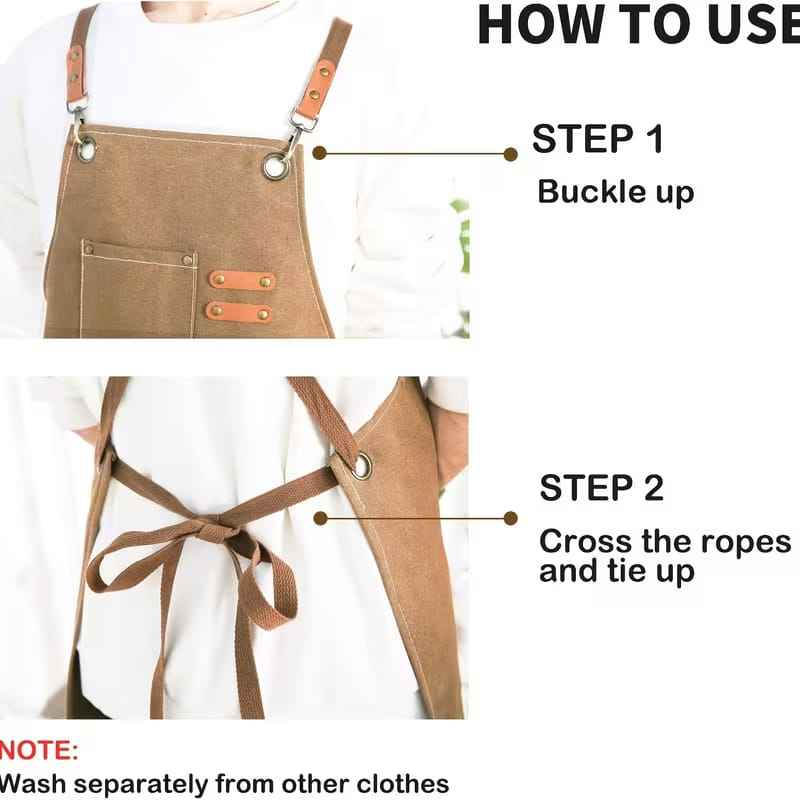 HOW TO USE

STEP 1
Buckle up

STEP 2
Cross the ropes and tie up

NOTE:
Wash separately from other clothes