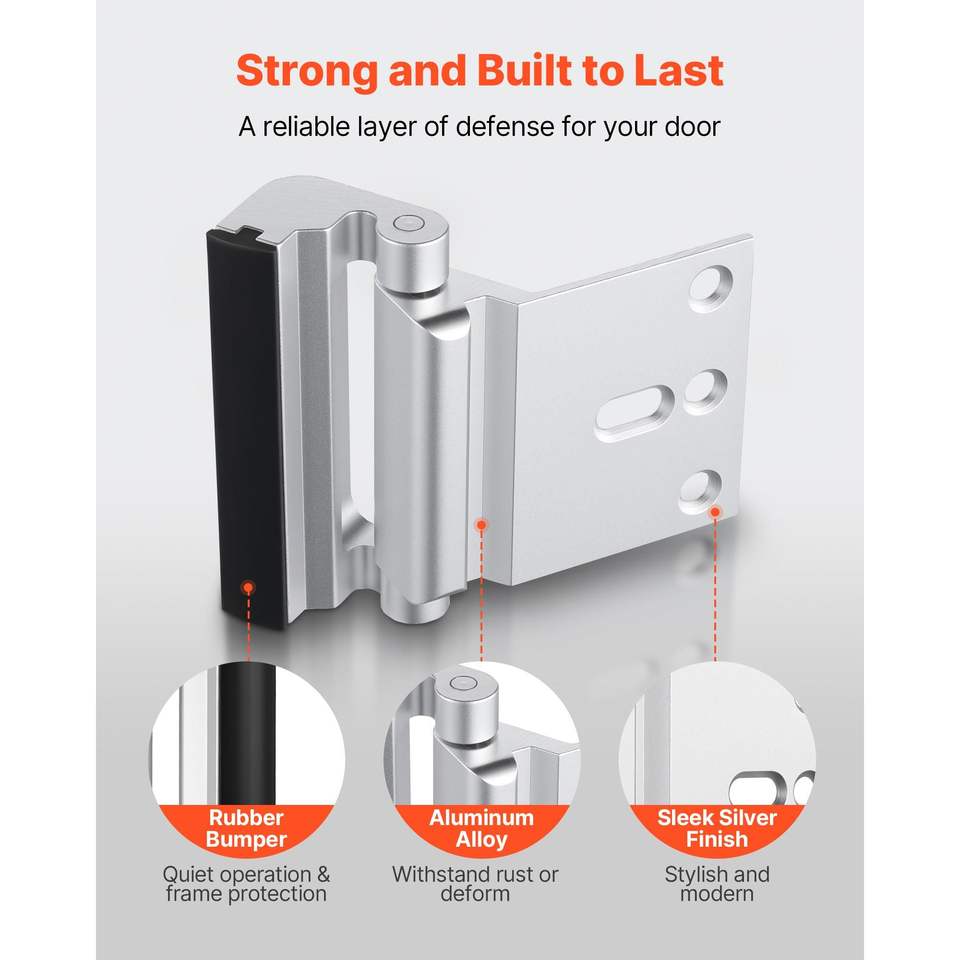 Strong and Built to Last

A reliable layer of defense for your door

Rubber Bumper
Quiet operation & frame protection

Aluminum Alloy
Withstand rust or deform

Sleek Silver Finish
Stylish and modern