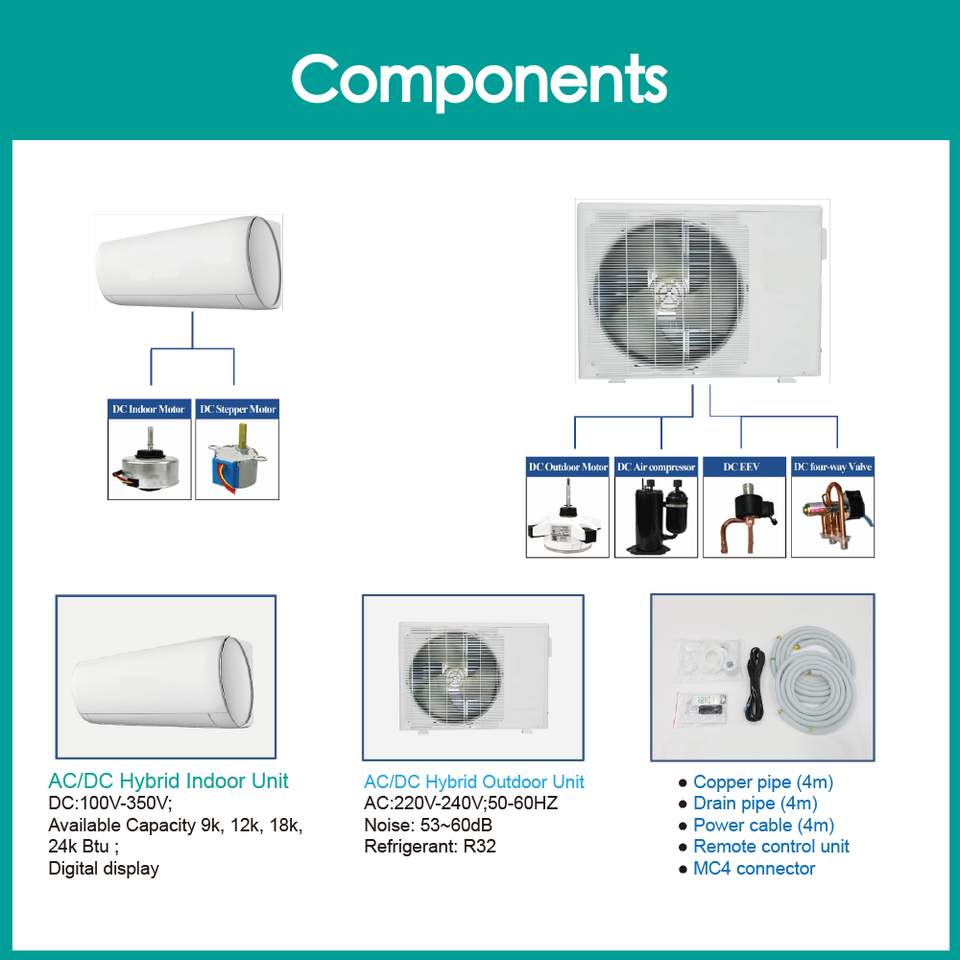 Components

DC Indoor Motor
DC Stepper Motor

DC Outdoor Motor
DC Air compressor
DC EEV
DC four-way Valve

AC/DC Hybrid Indoor Unit
DC:100V-350V;
Available Capacity 9k, 12k, 18k, 24k Btu ;
Digital display

AC/DC Hybrid Outdoor Unit
AC:220V-240V;50-60HZ
Noise: 53~60dB
Refrigerant: R32

● Copper pipe (4m)
● Drain pipe (4m)
● Power cable (4m)
● Remote control unit
● MC4 connector