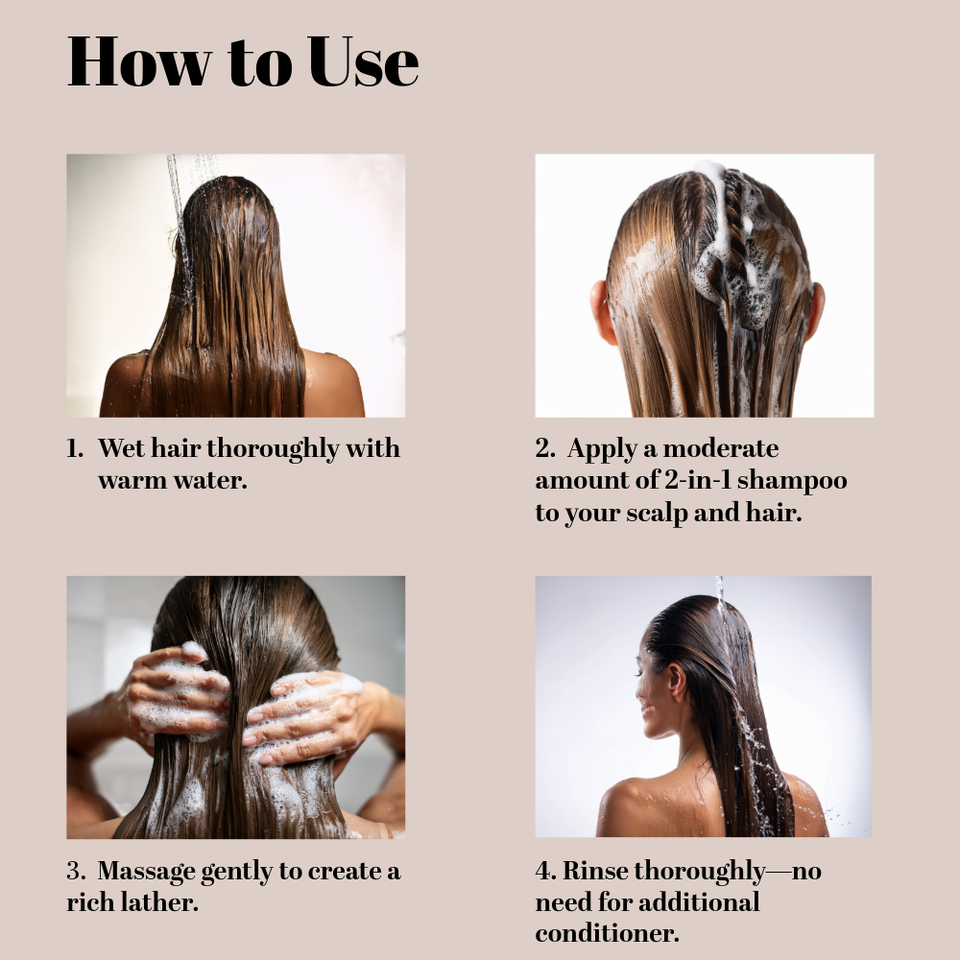 How to Use

1. Wet hair thoroughly with warm water.

2. Apply a moderate amount of 2-in-1 shampoo to your scalp and hair.

3. Massage gently to create a rich lather.

4. Rinse thoroughly—no need for additional conditioner.