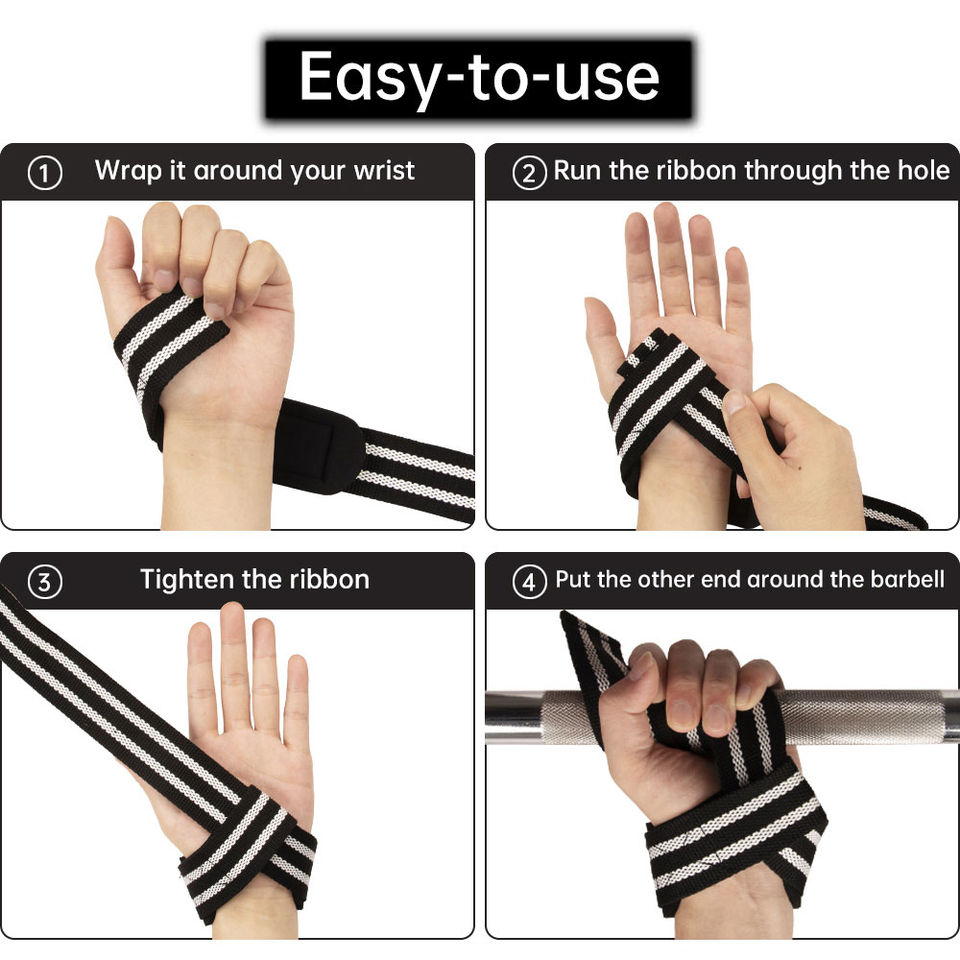 Easy-to-use

① Wrap it around your wrist

② Run the ribbon through the hole

③ Tighten the ribbon

④ Put the other end around the barbell