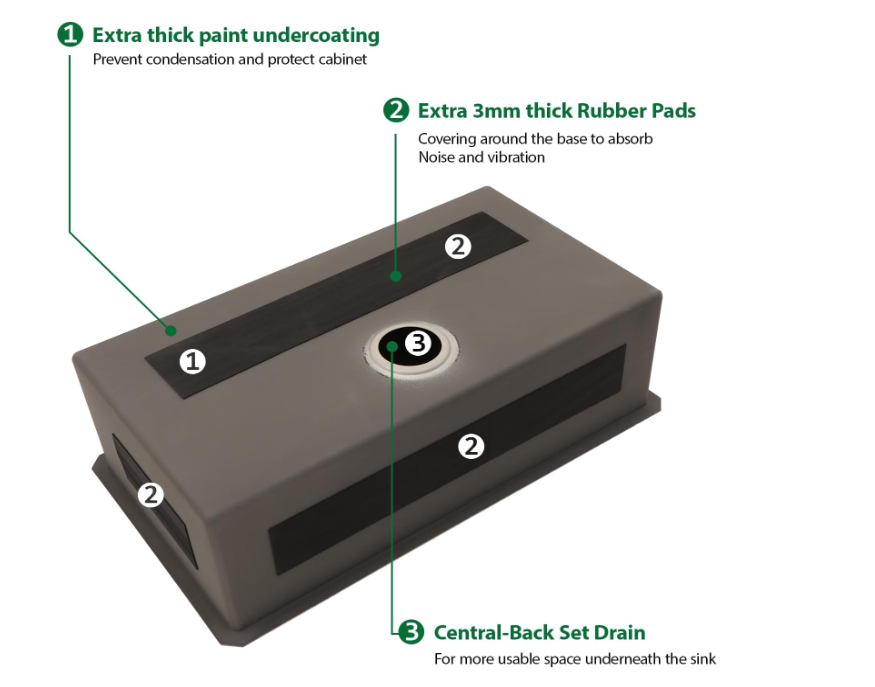 1 Extra thick paint undercoating
Prevent condensation and protect cabinet

2 Extra 3mm thick Rubber Pads
Covering around the base to absorb Noise and vibration

2

1

3

2

2

3 Central-Back Set Drain
For more usable space underneath the sink