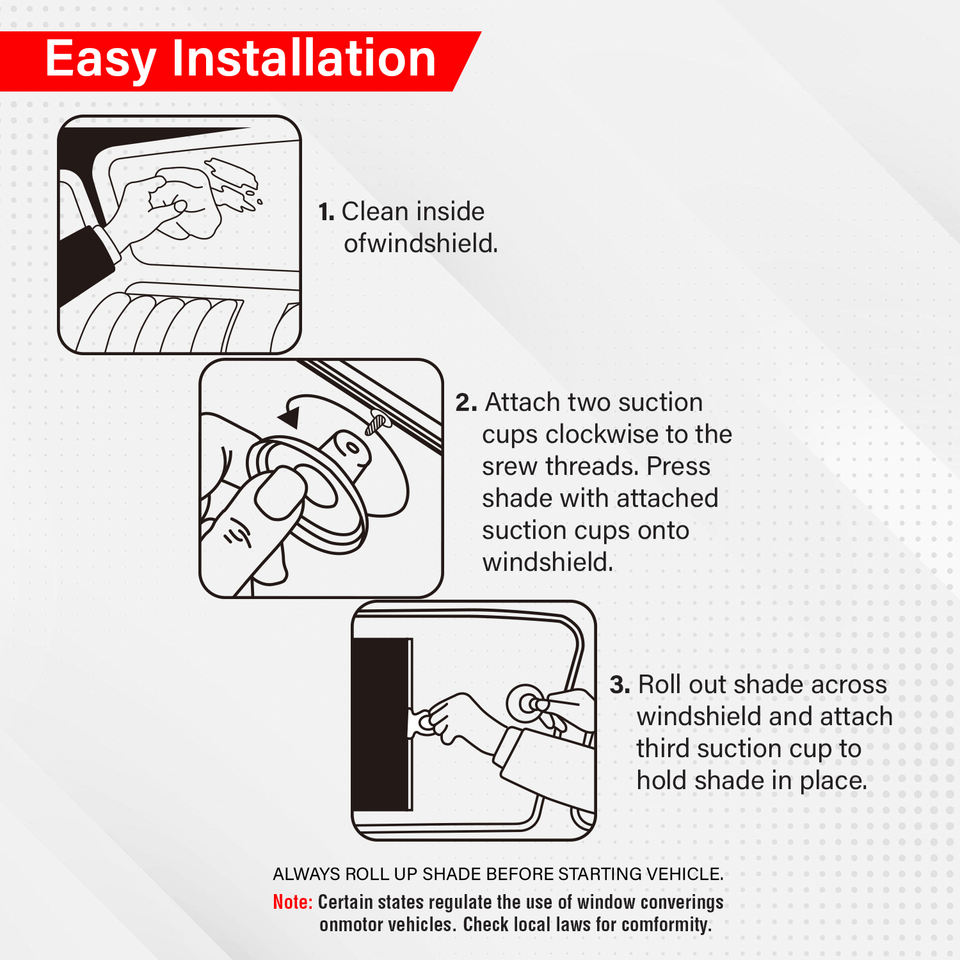 Easy Installation

1. Clean inside ofwindshield.

2. Attach two suction cups clockwise to the srew threads. Press shade with attached suction cups onto windshield.

3. Roll out shade across windshield and attach third suction cup to hold shade in place.

ALWAYS ROLL UP SHADE BEFORE STARTING VEHICLE.

Note: Certain states regulate the use of window converings onmotor vehicles. Check local laws for comformity.