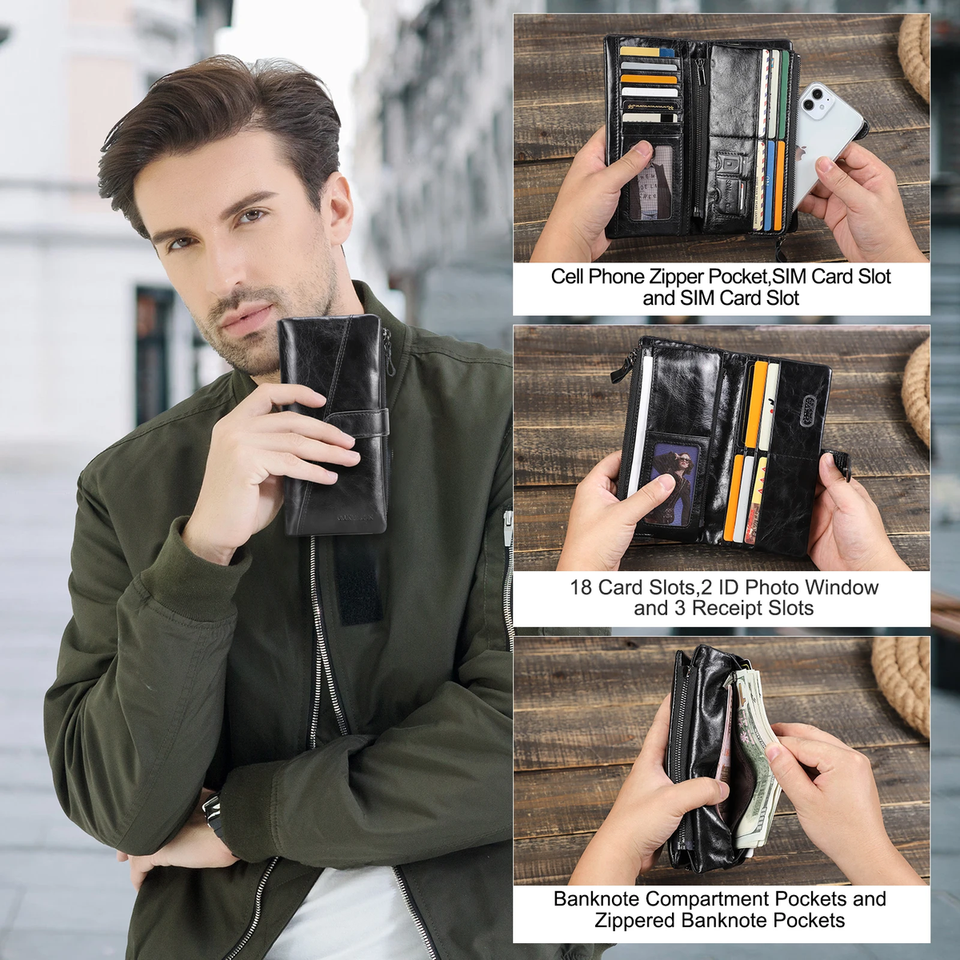 Cell Phone Zipper Pocket,SIM Card Slot and SIM Card Slot

18 Card Slots,2 ID Photo Window and 3 Receipt Slots

Banknote Compartment Pockets and Zippered Banknote Pockets