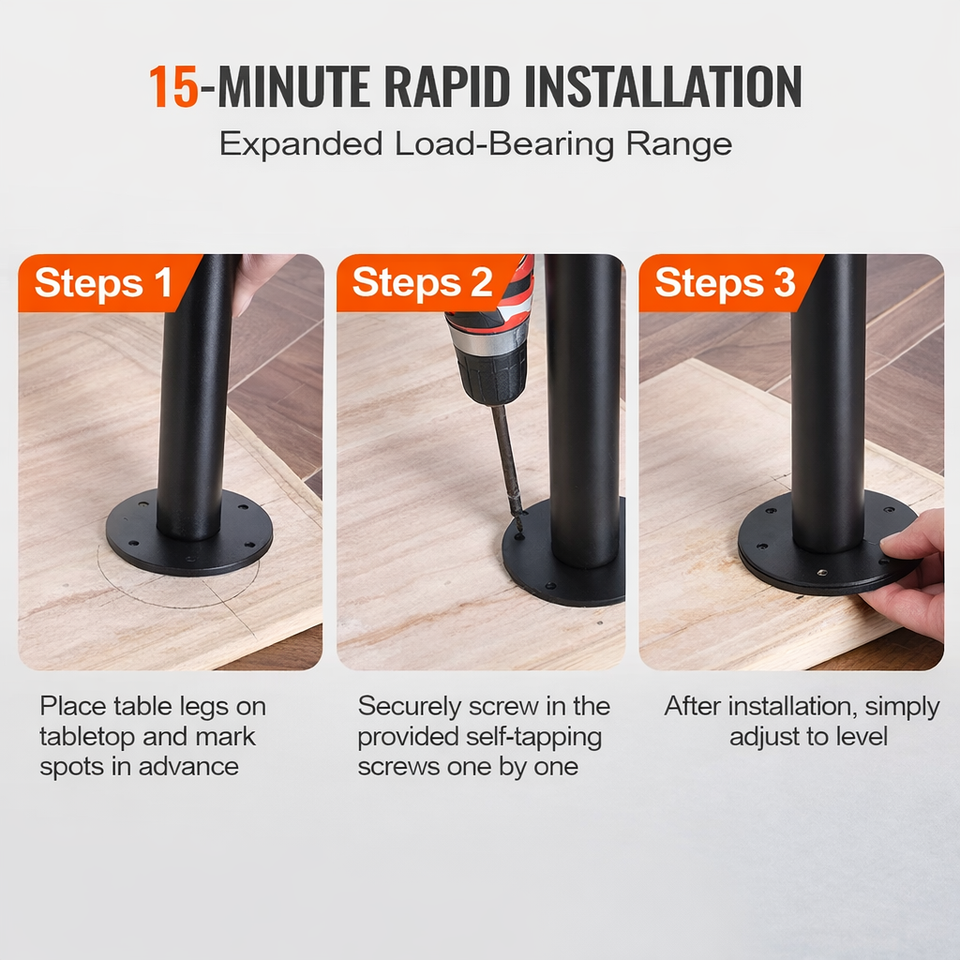 15-MINUTE RAPID INSTALLATION
Expanded Load-Bearing Range

Steps 1

Place table legs on tabletop and mark spots in advance

Steps 2

Securely screw in the provided self-tapping screws one by one

Steps 3

After installation, simply adjust to level