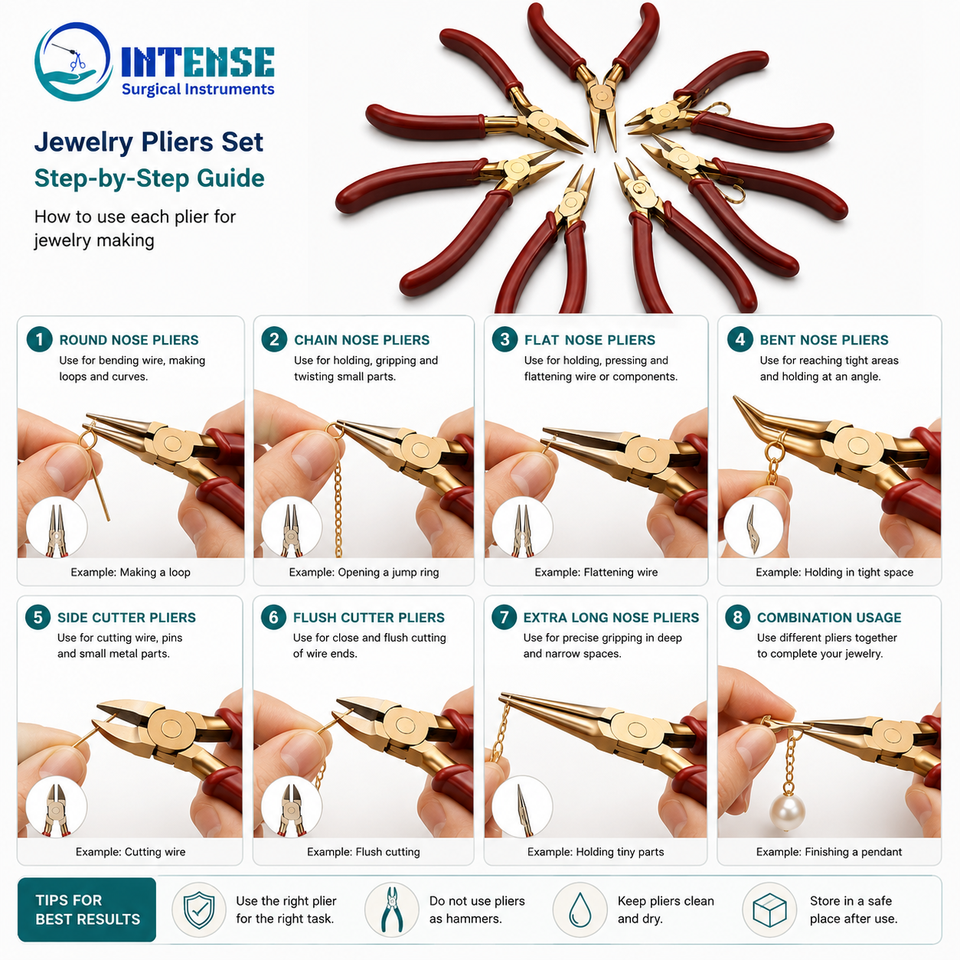 INTENSE
Surgical Instruments

Jewelry Pliers Set
Step-by-Step Guide

How to use each plier for jewelry making

1 ROUND NOSE PLIERS
Use for bending wire, making loops and curves.
Example: Making a loop

2 CHAIN NOSE PLIERS
Use for holding, gripping and twisting small parts.
Example: Opening a jump ring

3 FLAT NOSE PLIERS
Use for holding, pressing and flattening wire or components.
Example: Flattening wire

4 BENT NOSE PLIERS
Use for reaching tight areas and holding at an angle.
Example: Holding in tight space

5 SIDE CUTTER PLIERS
Use for cutting wire, pins and small metal parts.
Example: Cutting wire

6 FLUSH CUTTER PLIERS
Use for close and flush cutting of wire ends.
Example: Flush cutting

7 EXTRA LONG NOSE PLIERS
Use for precise gripping in deep and narrow spaces.
Example: Holding tiny parts

8 COMBINATION USAGE
Use different pliers together to complete your jewelry.
Example: Finishing a pendant

TIPS FOR BEST RESULTS
Use the right plier for the right task.
Do not use pliers as hammers.
Keep pliers clean and dry.
Store in a safe place after use.