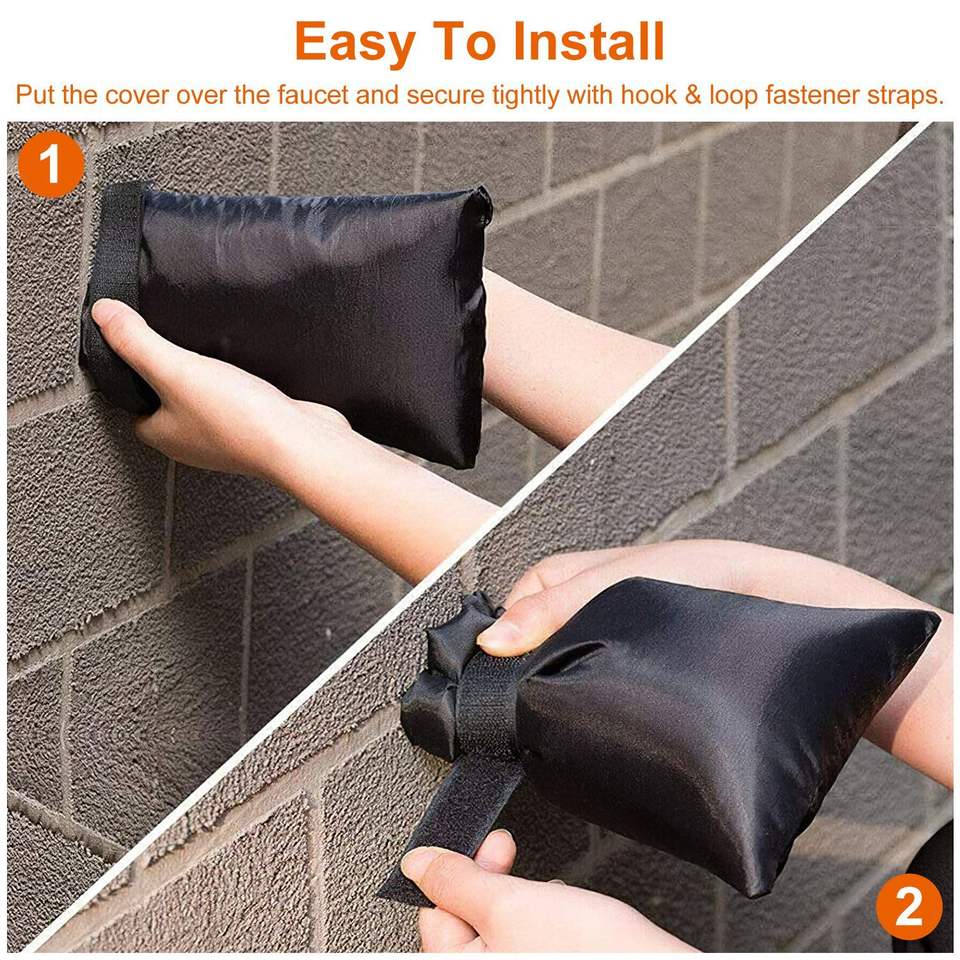 Easy To Install

Put the cover over the faucet and secure tightly with hook & loop fastener straps.

1

2