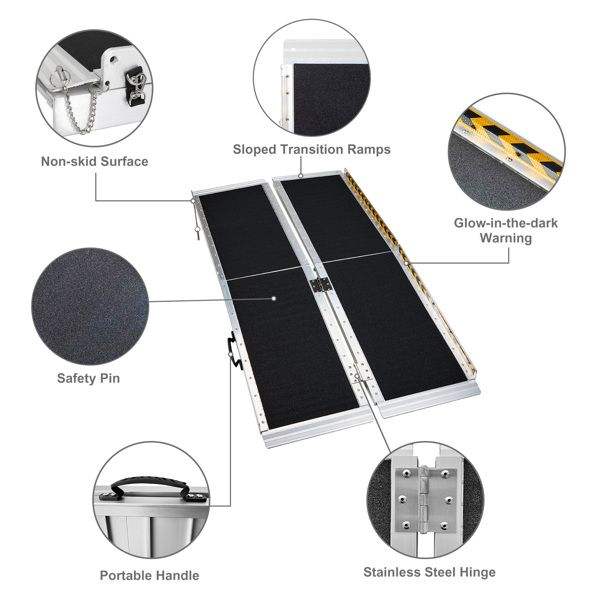 Non-skid Surface

Sloped Transition Ramps

Glow-in-the-dark Warning

Safety Pin

Portable Handle

Stainless Steel Hinge