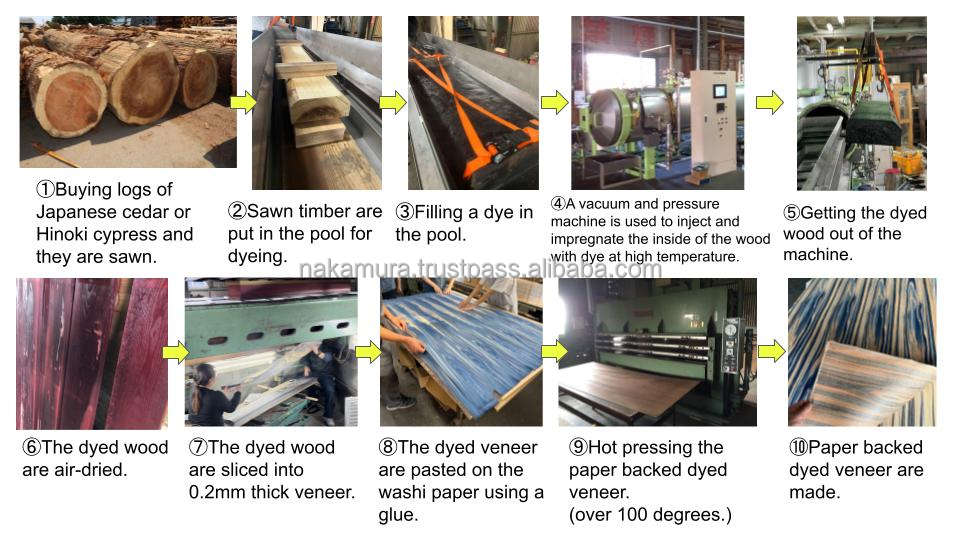 ①Buying logs of Japanese cedar or Hinoki cypress and they are sawn.

②Sawn timber are put in the pool for dyeing.

③Filling a dye in the pool.

④A vacuum and pressure machine is used to inject and impregnate the inside of the wood with dye at high temperature.

⑤Getting the dyed wood out of the machine.

nakamura.trustpass.alibaba.com

⑥The dyed wood are air-dried.

⑦The dyed wood are sliced into 0.2mm thick veneer.

⑧The dyed veneer are pasted on the washi paper using a glue.

⑨Hot pressing the paper backed dyed veneer. (over 100 degrees.)

⑩Paper backed dyed veneer are made.