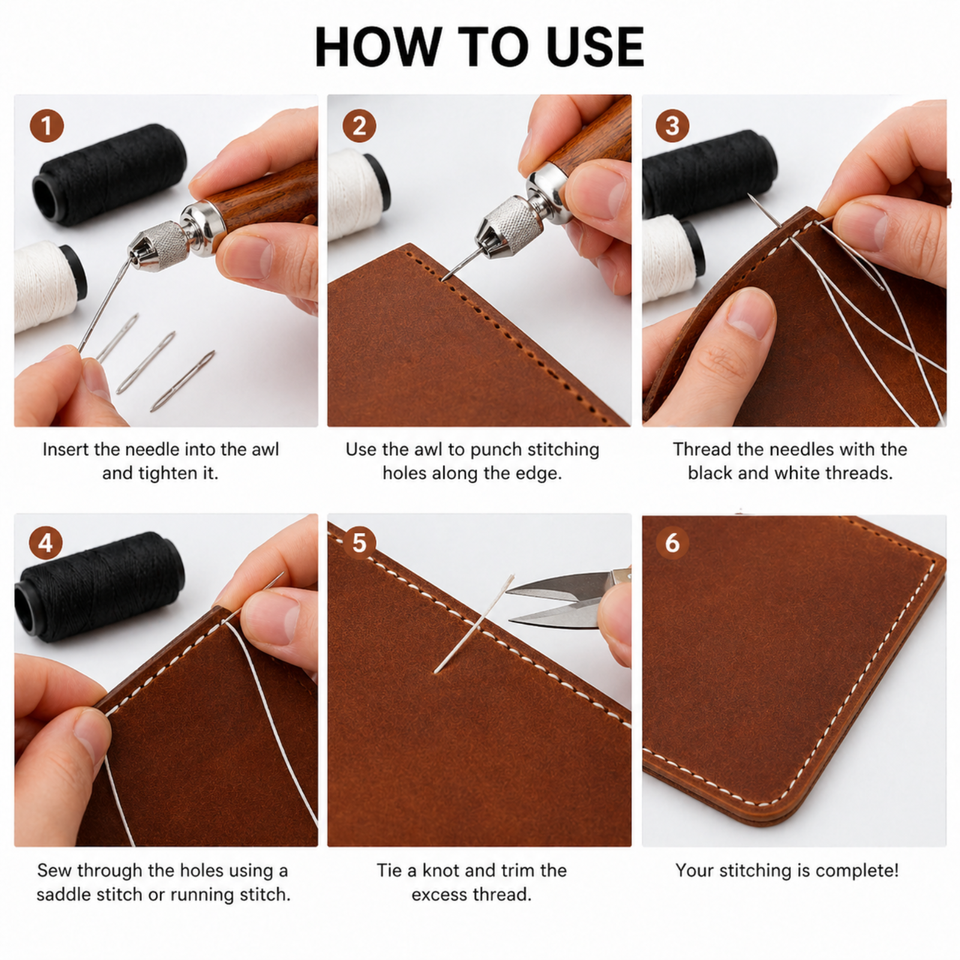 HOW TO USE

1

Insert the needle into the awl and tighten it.

2

Use the awl to punch stitching holes along the edge.

3

Thread the needles with the black and white threads.

4

Sew through the holes using a saddle stitch or running stitch.

5

Tie a knot and trim the excess thread.

6

Your stitching is complete!