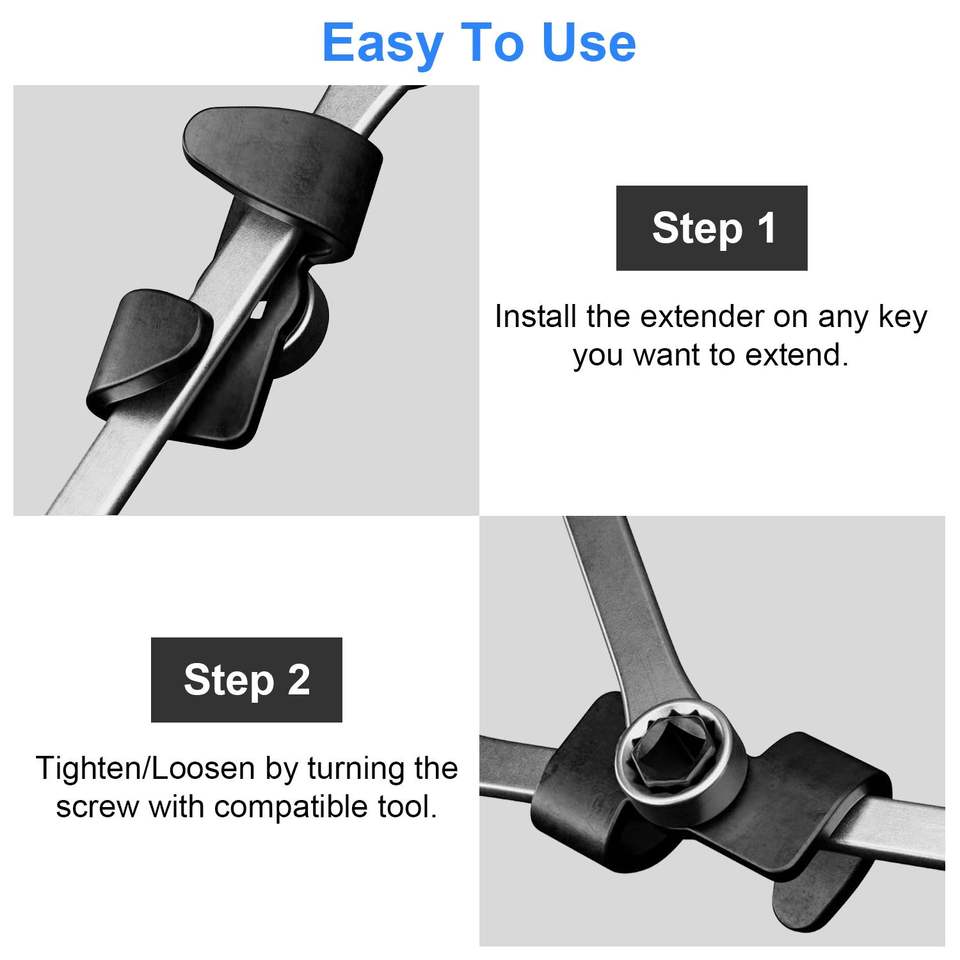 Easy To Use

Step 1

Install the extender on any key you want to extend.

Step 2

Tighten/Loosen by turning the screw with compatible tool.