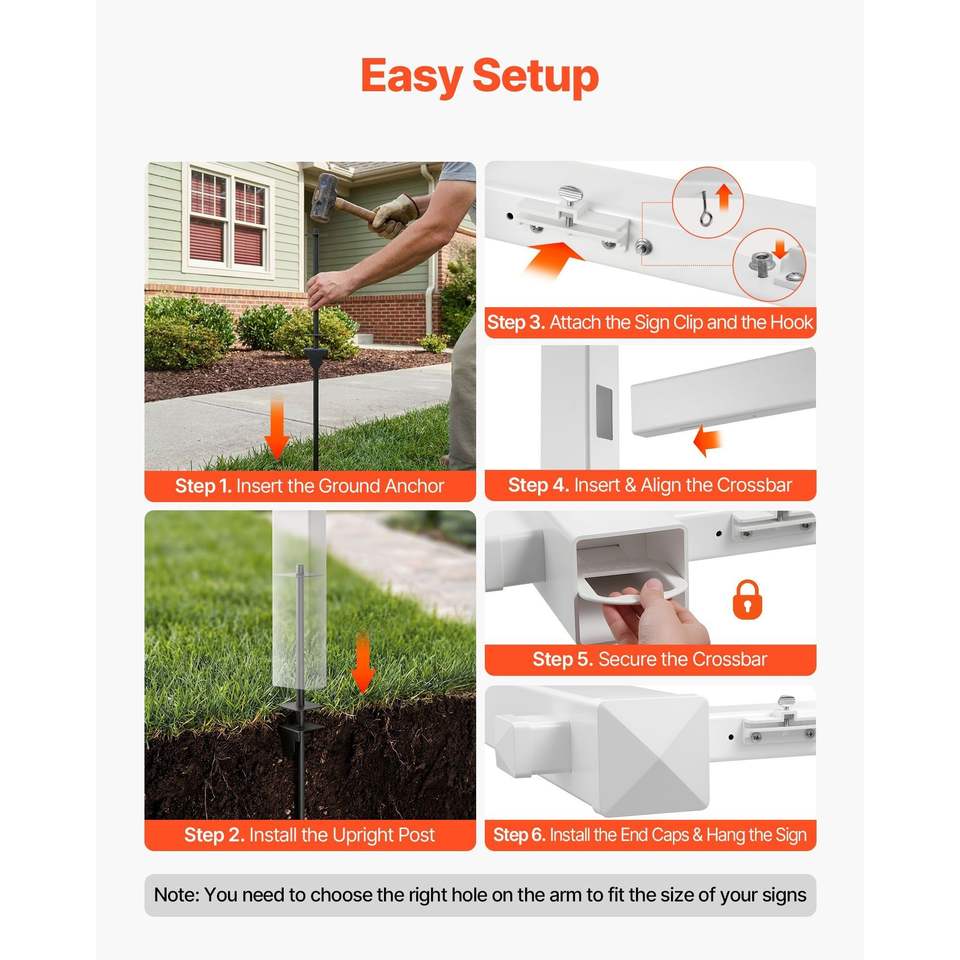 Easy Setup

Step 1. Insert the Ground Anchor

Step 2. Install the Upright Post

Step 3. Attach the Sign Clip and the Hook

Step 4. Insert & Align the Crossbar

Step 5. Secure the Crossbar

Step 6. Install the End Caps & Hang the Sign

Note: You need to choose the right hole on the arm to fit the size of your signs