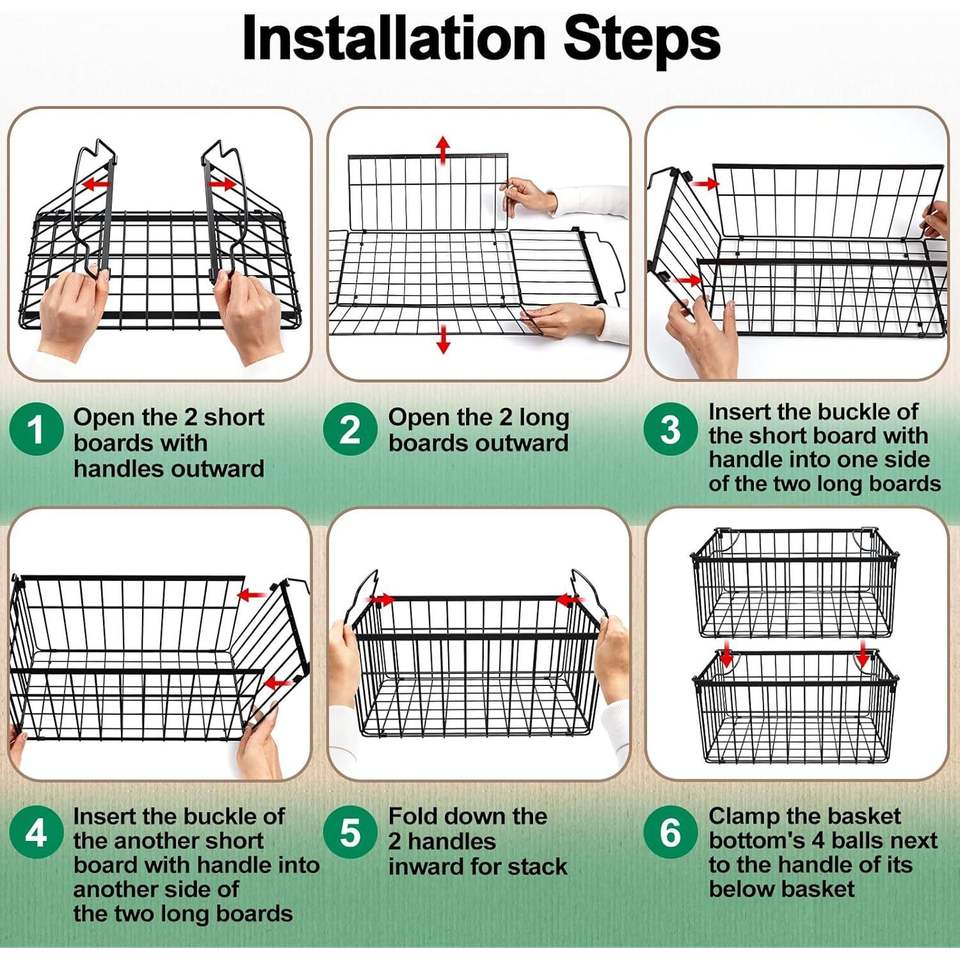 Installation Steps

1 Open the 2 short boards with handles outward

2 Open the 2 long boards outward

3 Insert the buckle of the short board with handle into one side of the two long boards

4 Insert the buckle of the another short board with handle into another side of the two long boards

5 Fold down the 2 handles inward for stack

6 Clamp the basket bottom's 4 balls next to the handle of its below basket