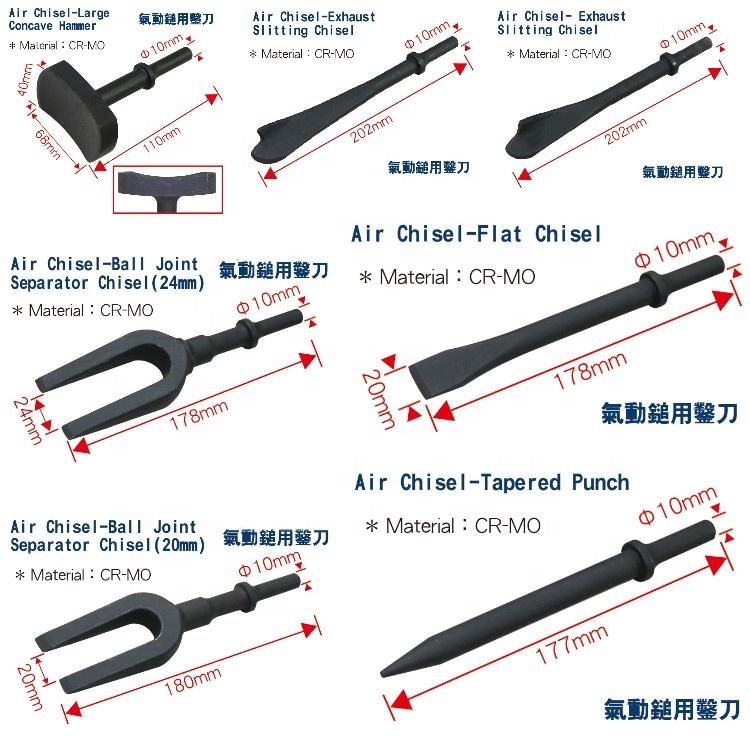 Air Chisel-Large Concave Hammer
氣動鎚用鑿刀
＊Material：CR-MO
Φ10mm
40mm
68mm
110mm

Air Chisel-Exhaust Slitting Chisel
＊Material：CR-MO
Φ10mm
202mm
氣動鎚用鑿刀

Air Chisel- Exhaust Slitting Chisel
＊Material：CR-MO
Φ10mm
202mm
氣動鎚用鑿刀

Air Chisel-Ball Joint Separator Chisel(24mm)
氣動鎚用鑿刀
＊Material：CR-MO
Φ10mm
24mm
178mm

Air Chisel-Flat Chisel
＊Material：CR-MO
Φ10mm
20mm
178mm
氣動鎚用鑿刀

Air Chisel-Ball Joint Separator Chisel(20mm)
氣動鎚用鑿刀
＊Material：CR-MO
Φ10mm
20mm
180mm

Air Chisel-Tapered Punch
＊Material：CR-MO
Φ10mm
177mm
氣動鎚用鑿刀