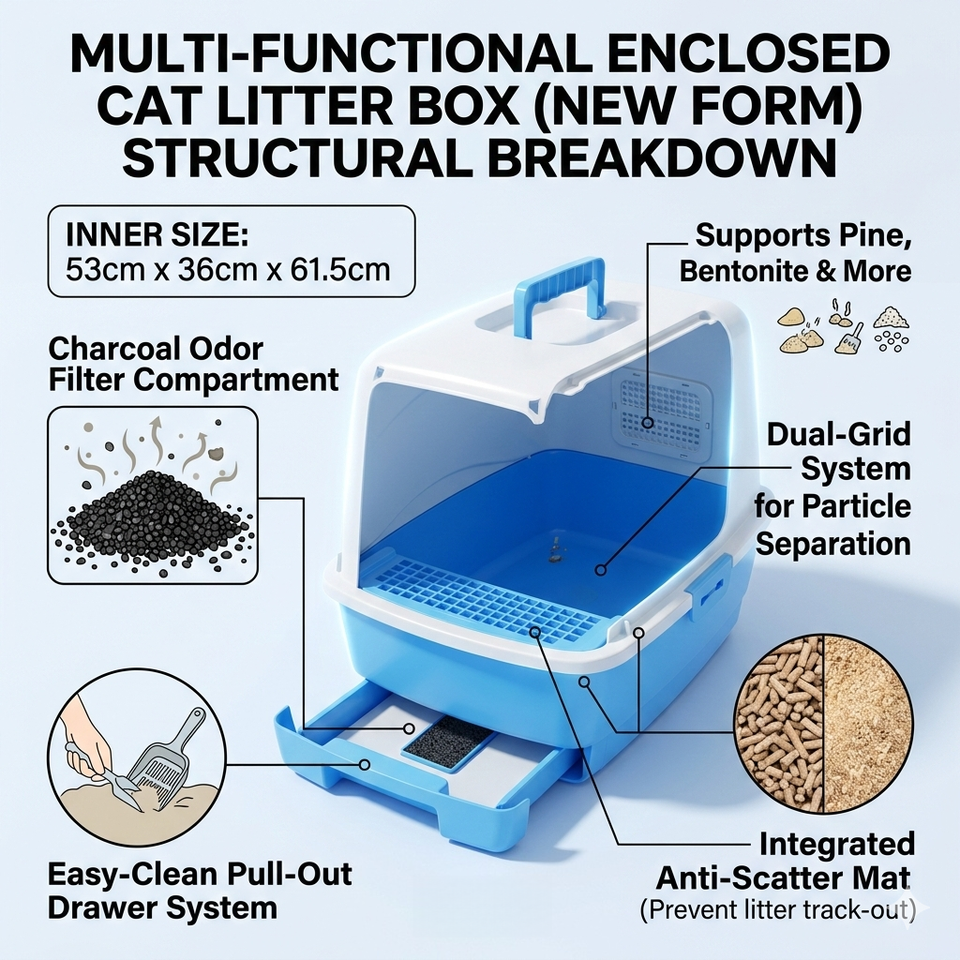 MULTI-FUNCTIONAL ENCLOSED CAT LITTER BOX (NEW FORM) STRUCTURAL BREAKDOWN

INNER SIZE:
53cm x 36cm x 61.5cm

Supports Pine, Bentonite & More

Charcoal Odor Filter Compartment

Dual-Grid System for Particle Separation

Easy-Clean Pull-Out Drawer System

Integrated Anti-Scatter Mat
(Prevent litter track-out)