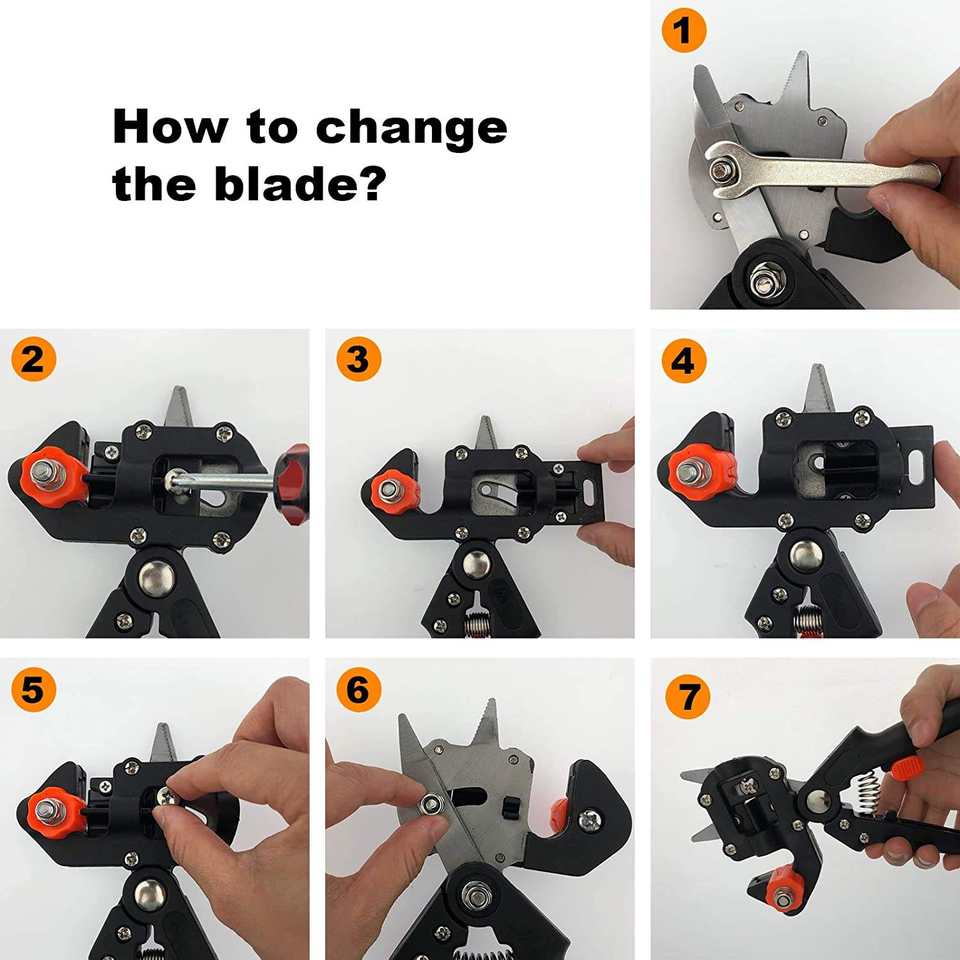 How to change the blade?

1

2

3

4

5

6

7