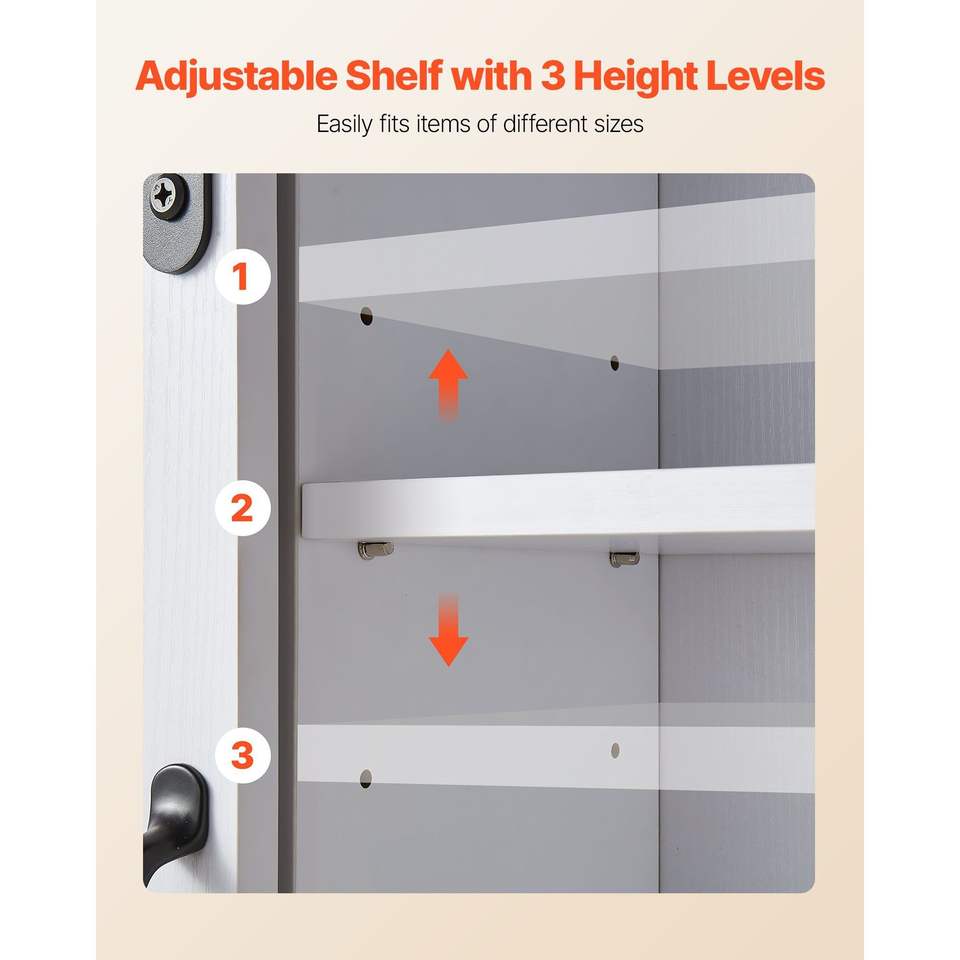 Adjustable Shelf with 3 Height Levels

Easily fits items of different sizes

1

2

3