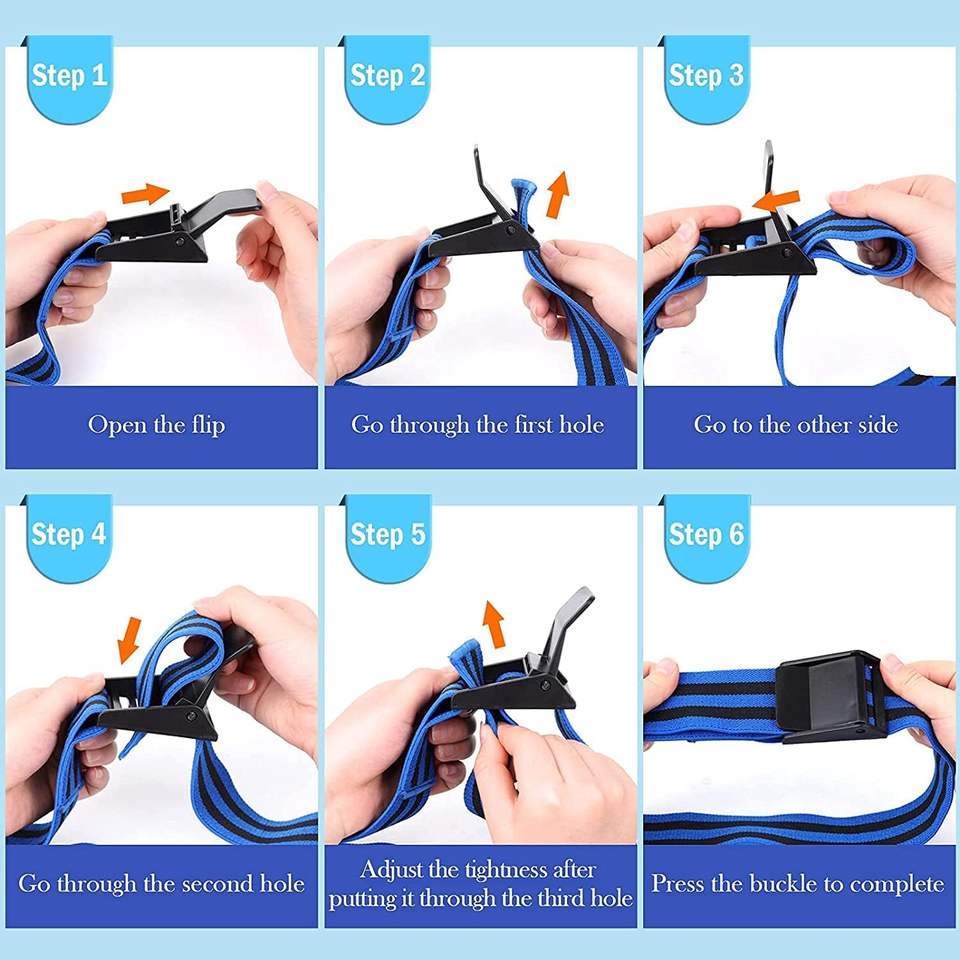 Step 1

Open the flip

Step 2

Go through the first hole

Step 3

Go to the other side

Step 4

Go through the second hole

Step 5

Adjust the tightness after putting it through the third hole

Step 6

Press the buckle to complete