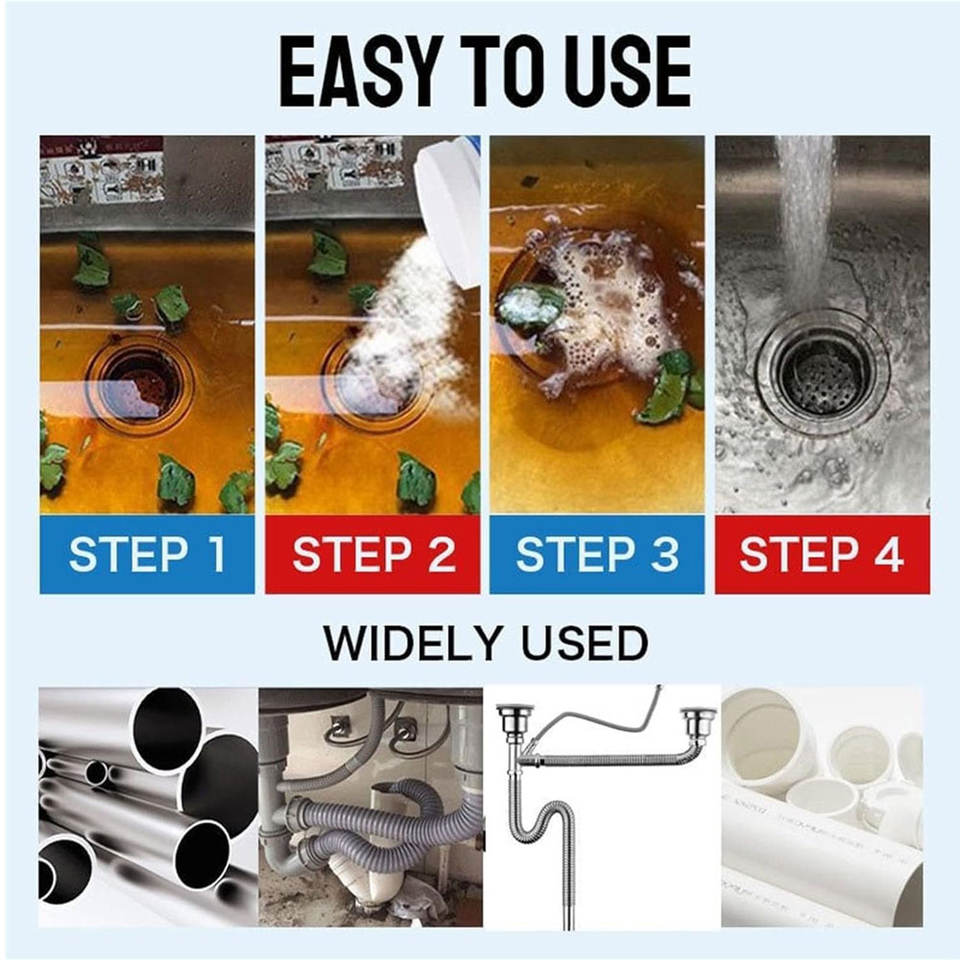 EASY TO USE

STEP 1

STEP 2

STEP 3

STEP 4

WIDELY USED