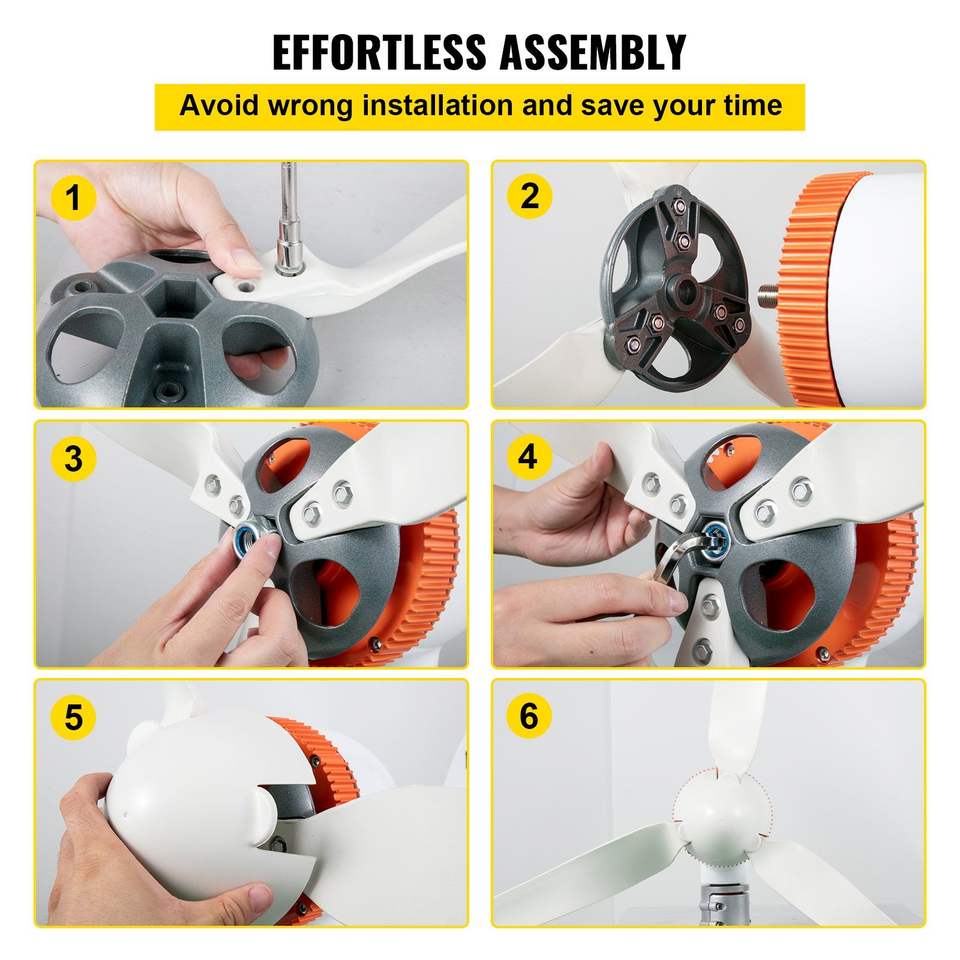 EFFORTLESS ASSEMBLY

Avoid wrong installation and save your time

1

2

3

4

5

6