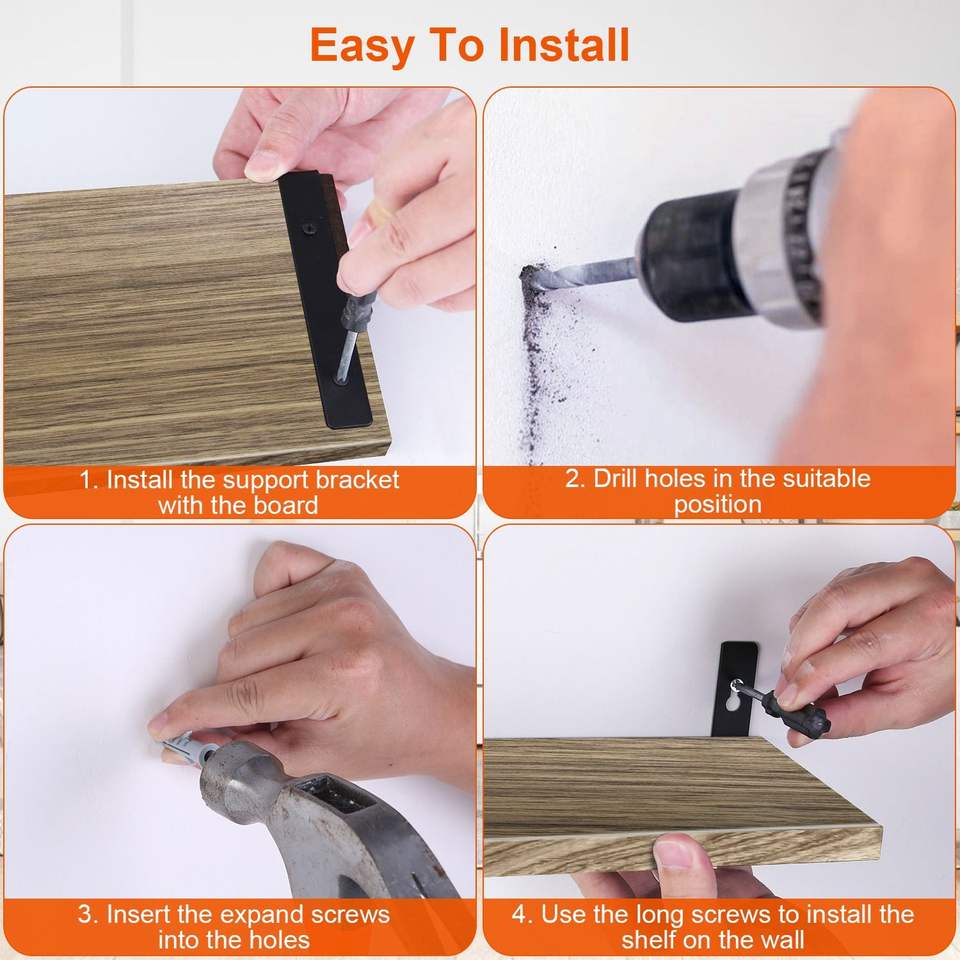 Easy To Install

1. Install the support bracket with the board

2. Drill holes in the suitable position

3. Insert the expand screws into the holes

4. Use the long screws to install the shelf on the wall