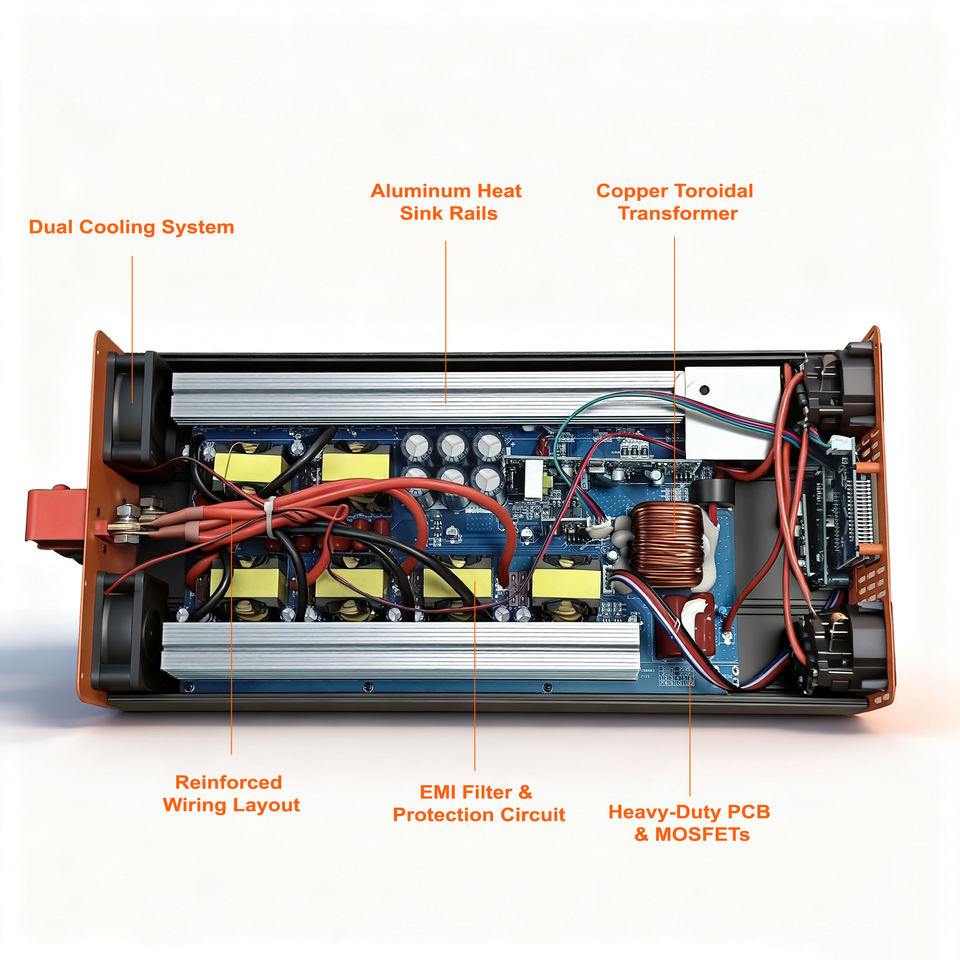 Dual Cooling System

Aluminum Heat Sink Rails

Copper Toroidal Transformer

Reinforced Wiring Layout

EMI Filter & Protection Circuit

Heavy-Duty PCB & MOSFETs