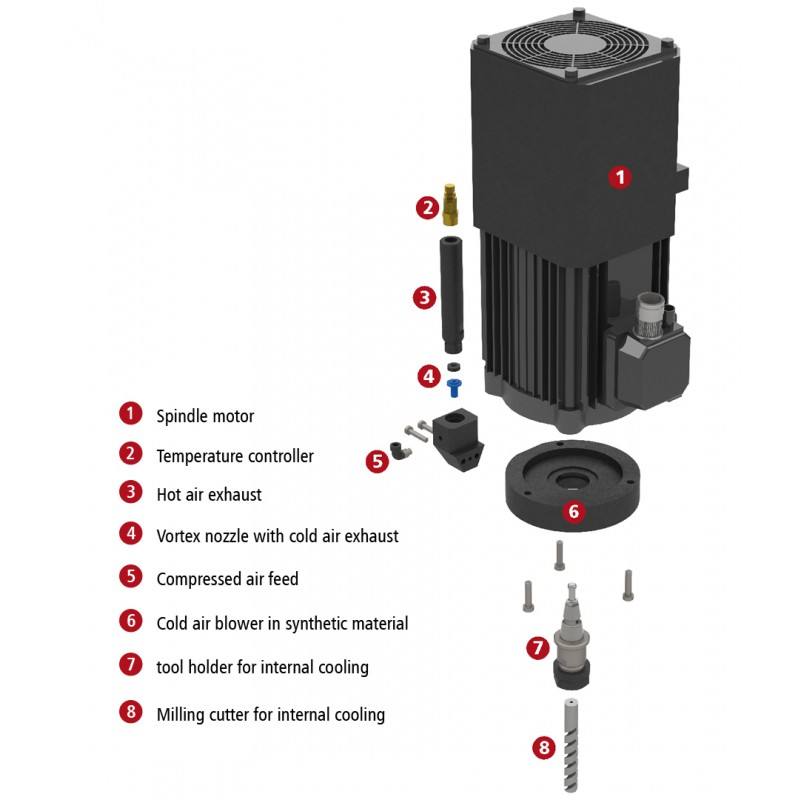 1
2
3
4
5
6
7
8

1 Spindle motor
2 Temperature controller
3 Hot air exhaust
4 Vortex nozzle with cold air exhaust
5 Compressed air feed
6 Cold air blower in synthetic material
7 tool holder for internal cooling
8 Milling cutter for internal cooling