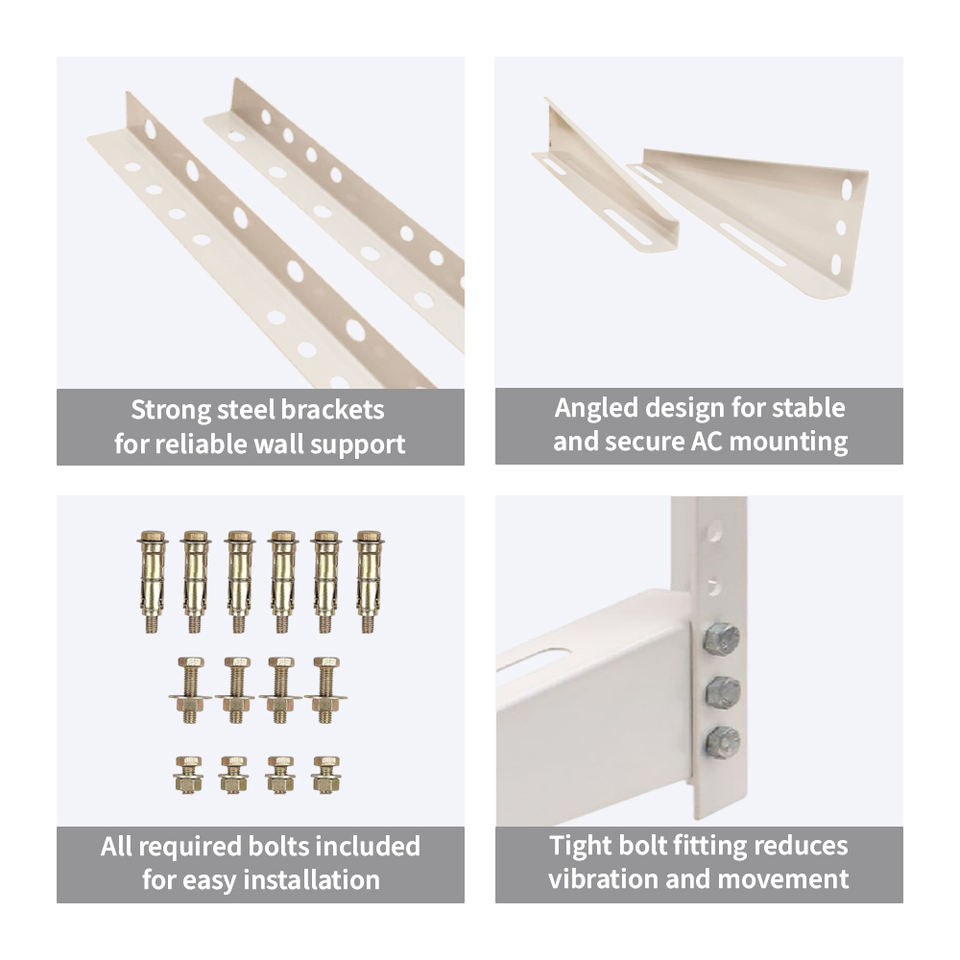 Strong steel brackets for reliable wall support

Angled design for stable and secure AC mounting

All required bolts included for easy installation

Tight bolt fitting reduces vibration and movement