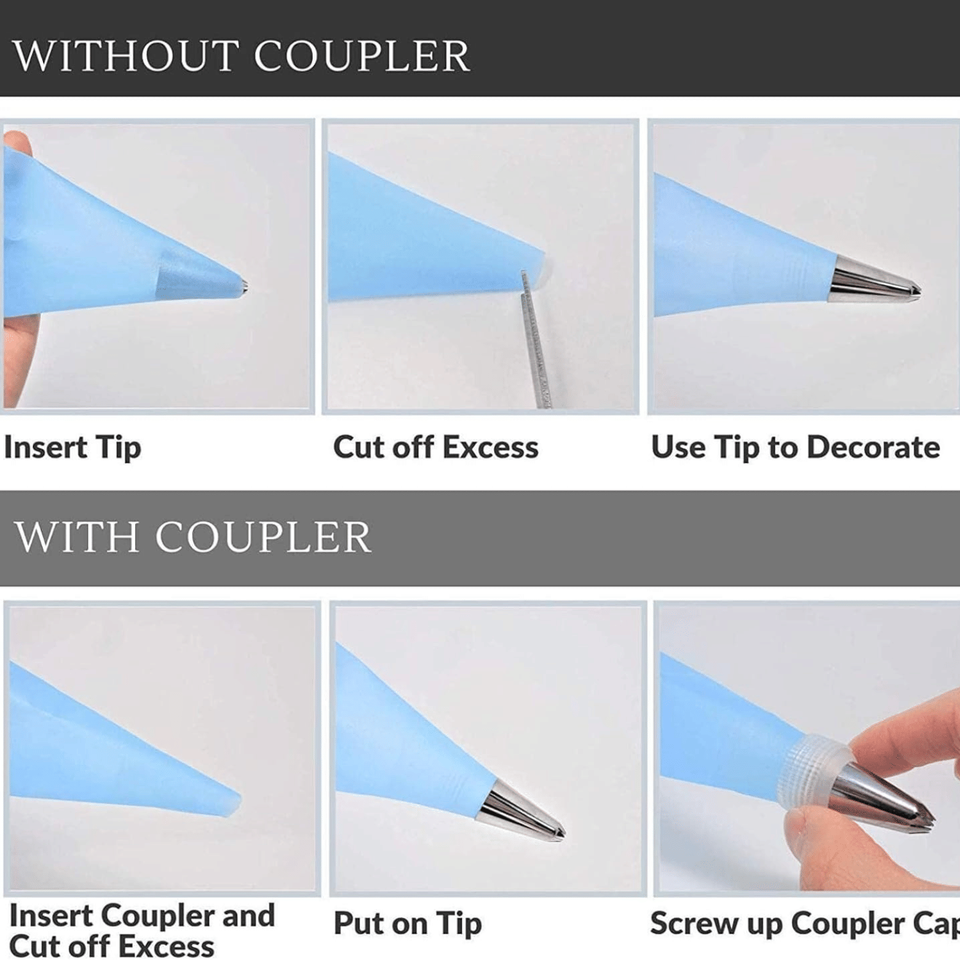 WITHOUT COUPLER

Insert Tip

Cut off Excess

Use Tip to Decorate

WITH COUPLER

Insert Coupler and Cut off Excess

Put on Tip

Screw up Coupler Cap