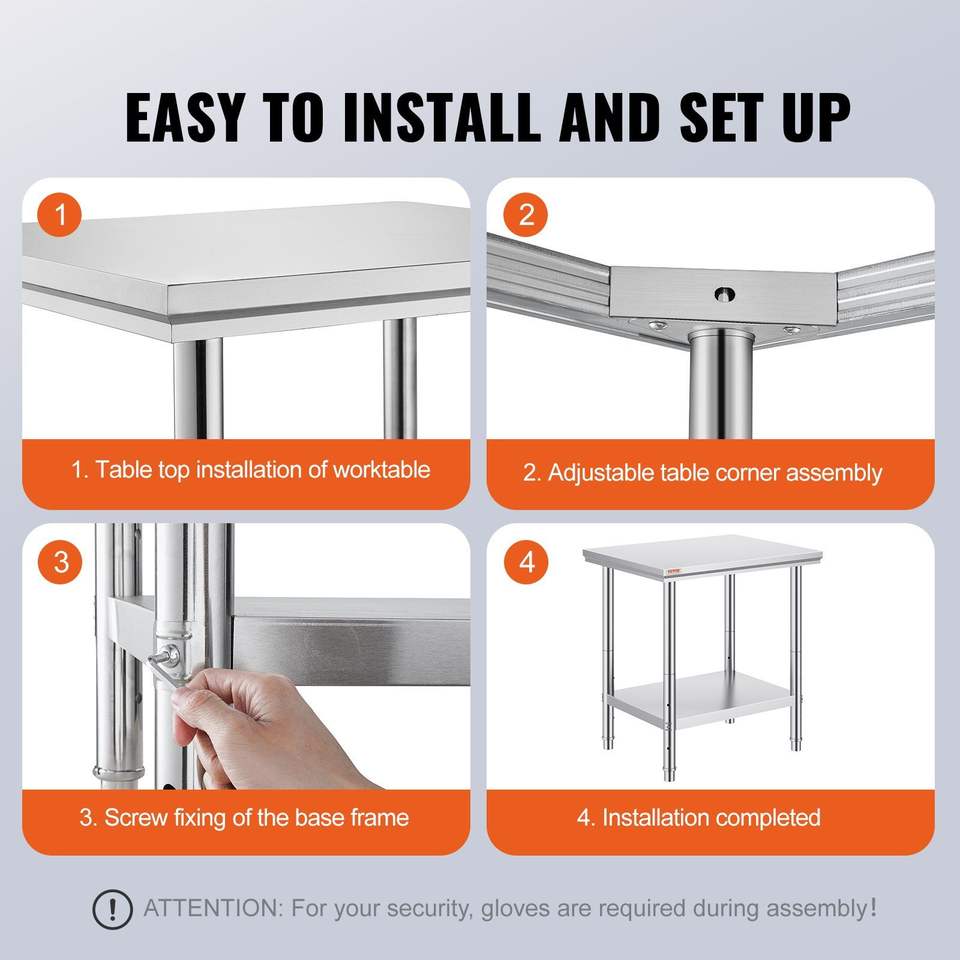 EASY TO INSTALL AND SET UP

1

1. Table top installation of worktable

2

2. Adjustable table corner assembly

3

3. Screw fixing of the base frame

4

4. Installation completed

ATTENTION: For your security, gloves are required during assembly!