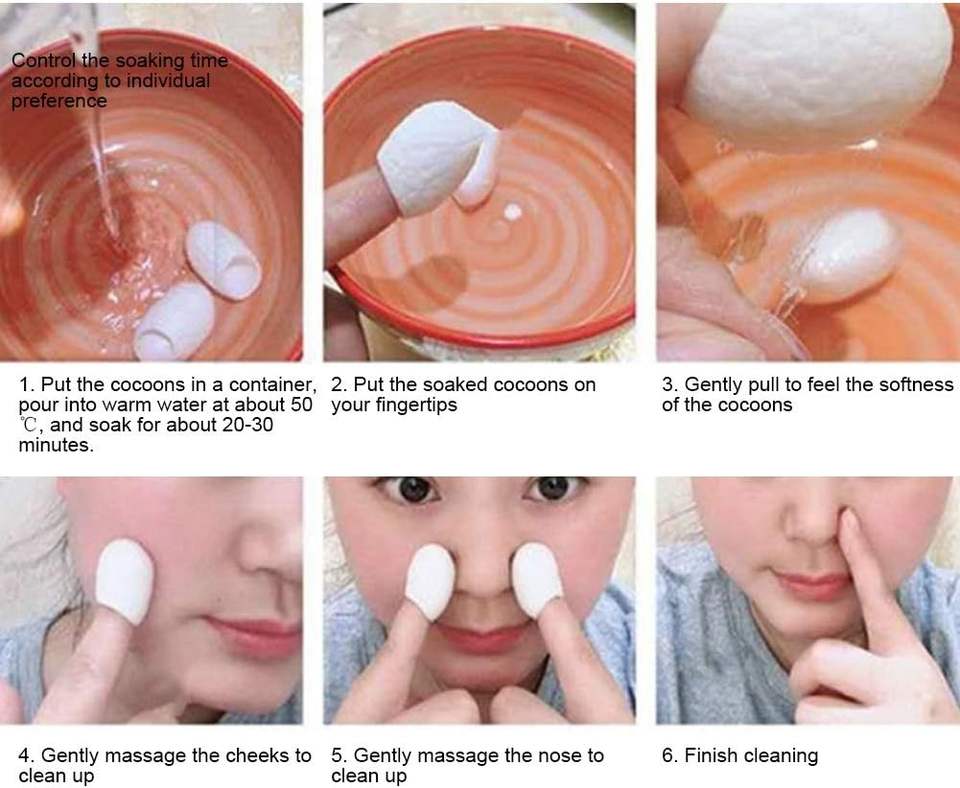 Control the soaking time according to individual preference

1. Put the cocoons in a container, pour into warm water at about 50 ℃, and soak for about 20-30 minutes.

2. Put the soaked cocoons on your fingertips

3. Gently pull to feel the softness of the cocoons

4. Gently massage the cheeks to clean up

5. Gently massage the nose to clean up

6. Finish cleaning