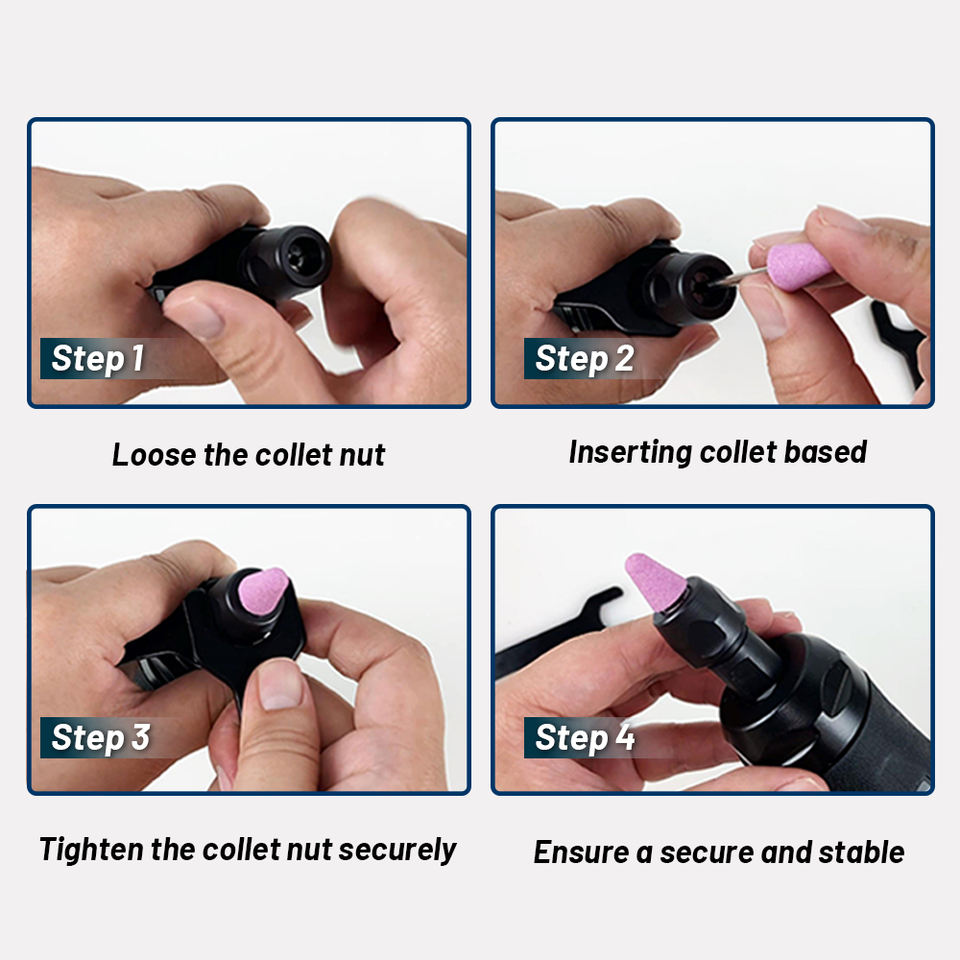 Step 1

Loose the collet nut

Step 2

Inserting collet based

Step 3

Tighten the collet nut securely

Step 4

Ensure a secure and stable