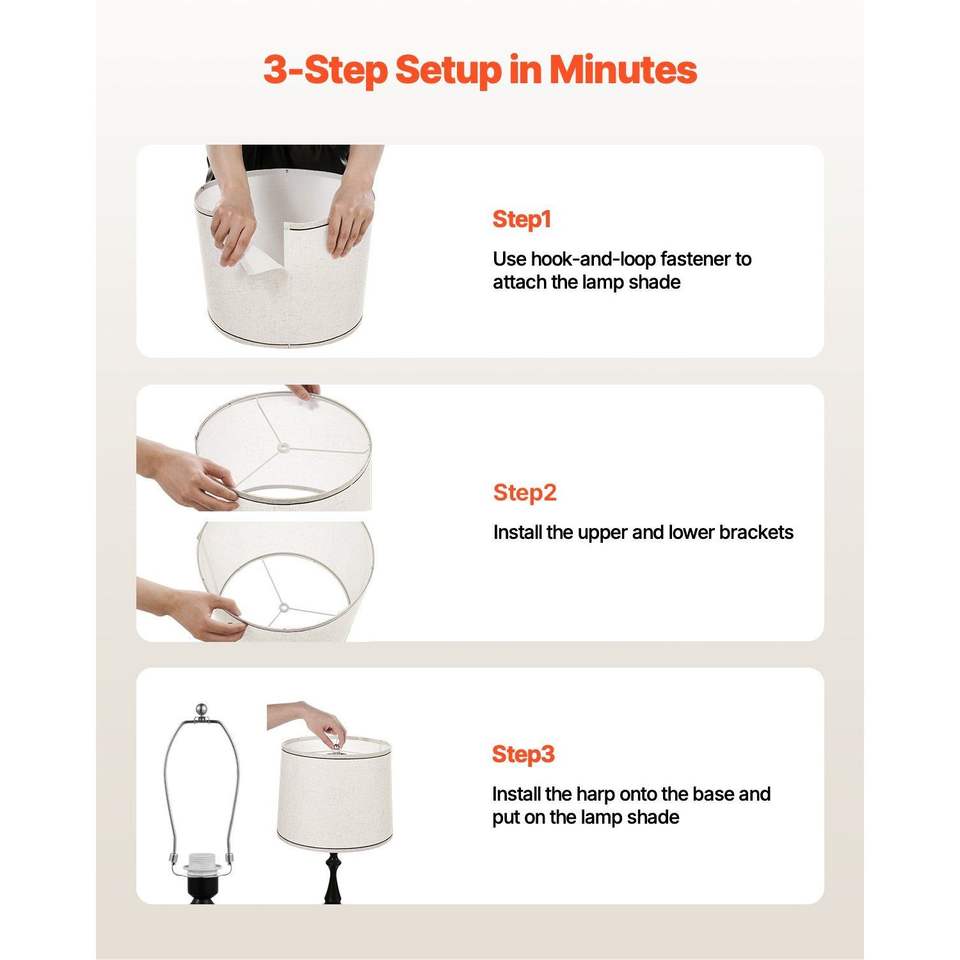 3-Step Setup in Minutes

Step1

Use hook-and-loop fastener to attach the lamp shade

Step2

Install the upper and lower brackets

Step3

Install the harp onto the base and put on the lamp shade