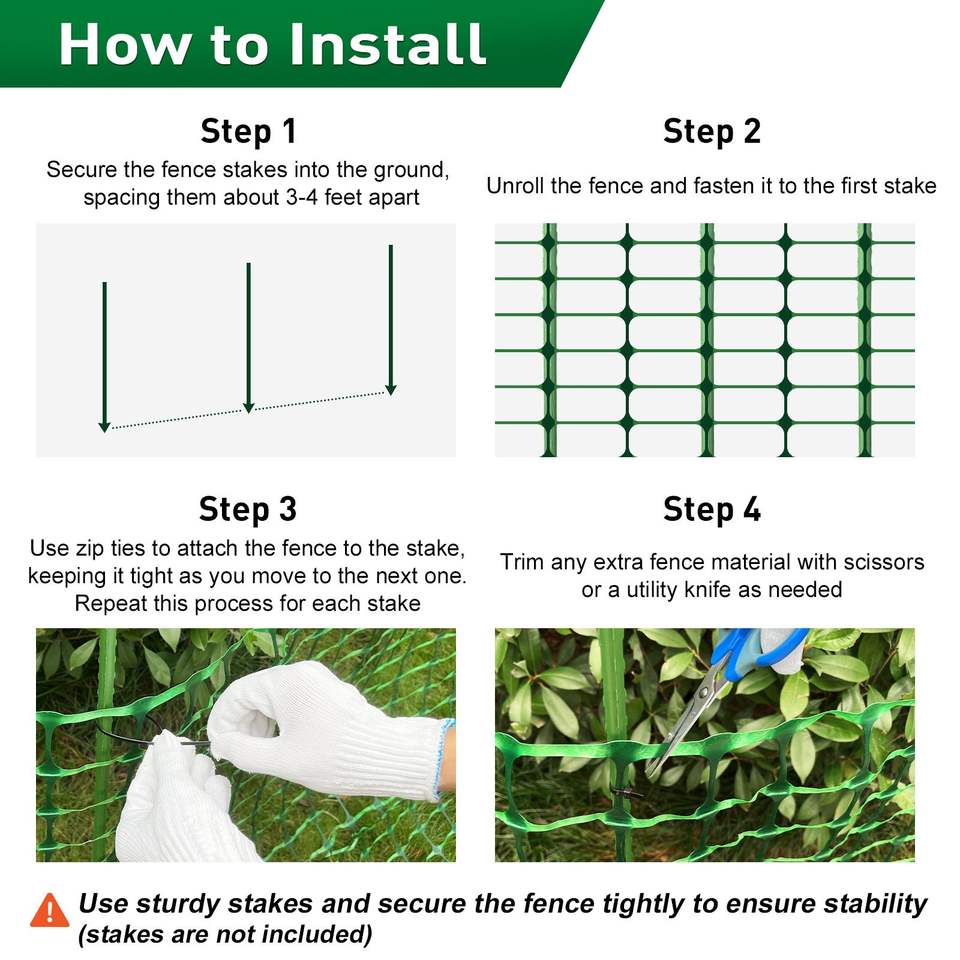 How to Install

Step 1

Secure the fence stakes into the ground, spacing them about 3-4 feet apart

Step 2

Unroll the fence and fasten it to the first stake

Step 3

Use zip ties to attach the fence to the stake, keeping it tight as you move to the next one. Repeat this process for each stake

Step 4

Trim any extra fence material with scissors or a utility knife as needed

Use sturdy stakes and secure the fence tightly to ensure stability (stakes are not included)