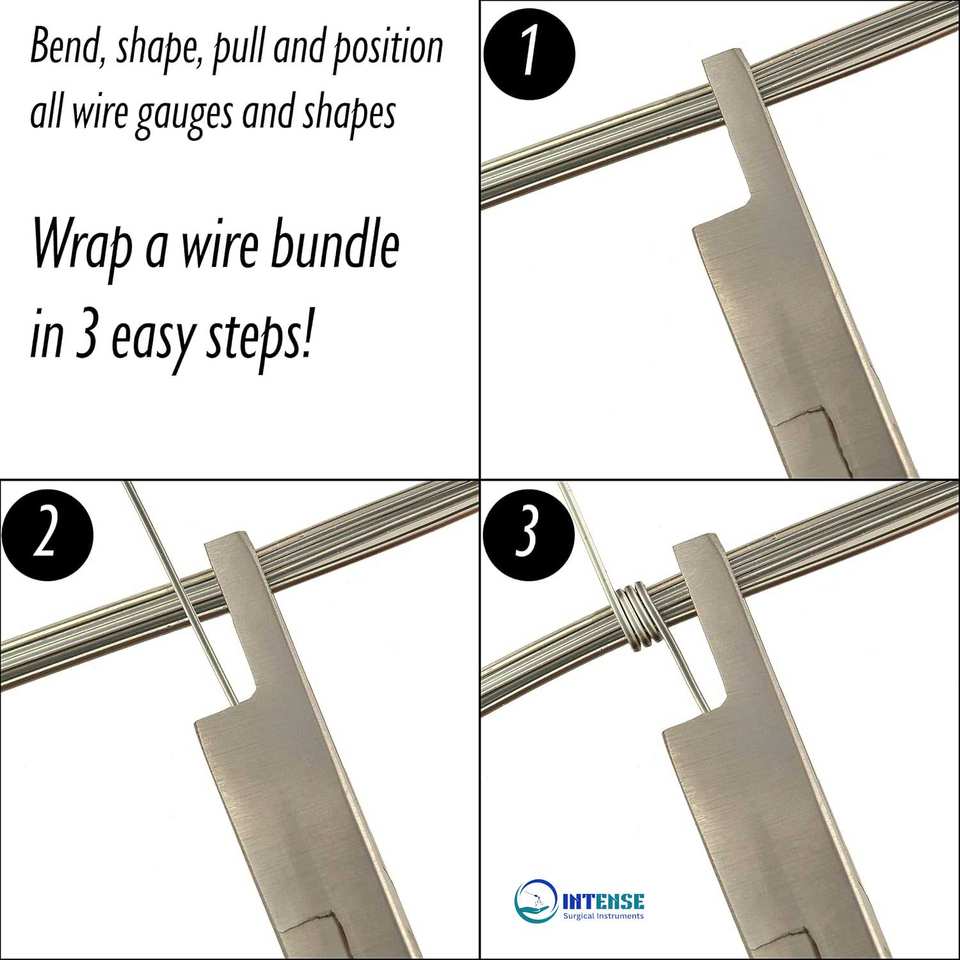 Bend, shape, pull and position all wire gauges and shapes

Wrap a wire bundle in 3 easy steps!

1

2

3

INTENSE
Surgical Instruments