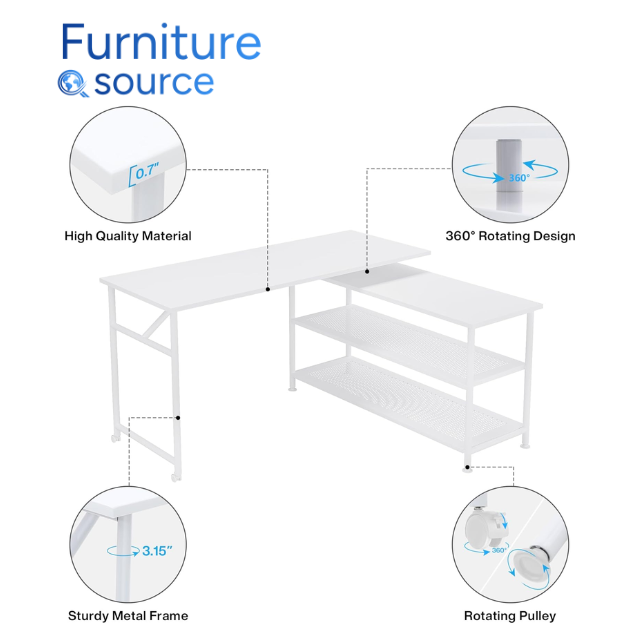 Furniture
source

0.7"

High Quality Material

360°

360° Rotating Design

3.15"

Sturdy Metal Frame

360°

Rotating Pulley