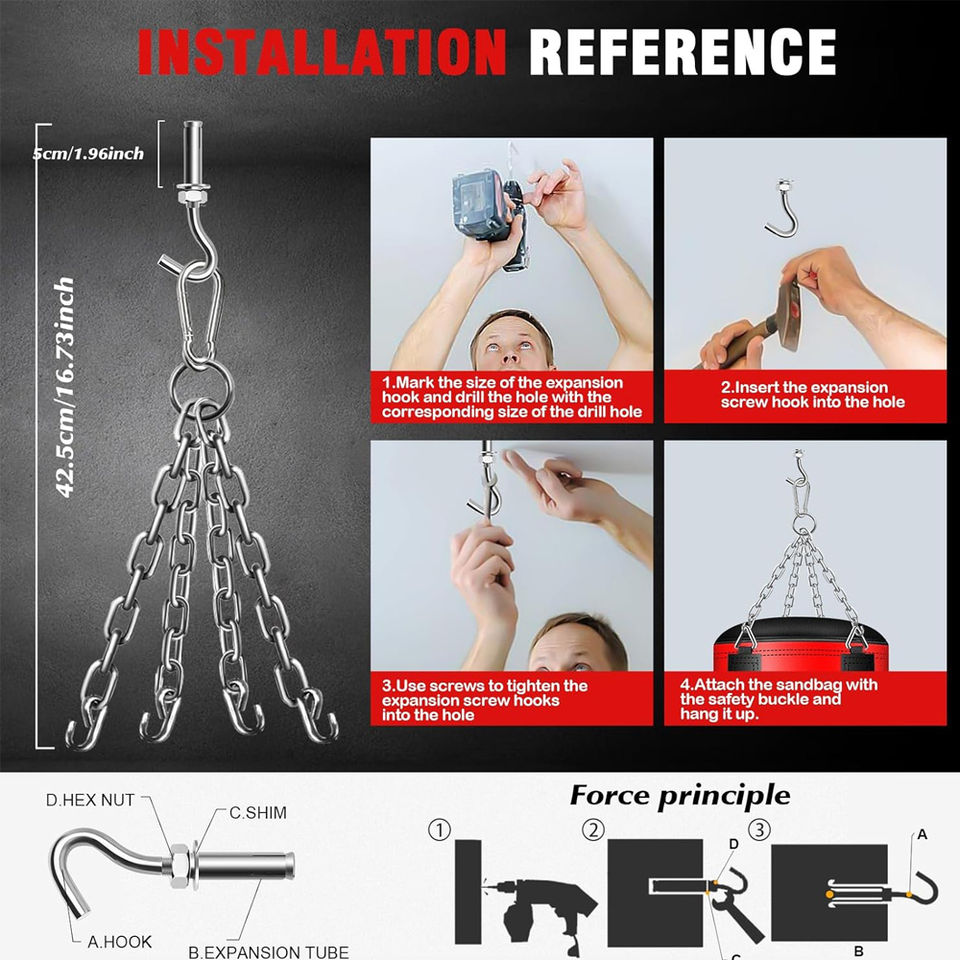 INSTALLATION REFERENCE

5cm/1.96inch

42.5cm/16.73inch

1.Mark the size of the expansion hook and drill the hole with the corresponding size of the drill hole

2.Insert the expansion screw hook into the hole

3.Use screws to tighten the expansion screw hooks into the hole

4.Attach the sandbag with the safety buckle and hang it up.

D.HEX NUT
C.SHIM
A.HOOK
B.EXPANSION TUBE

Force principle

①
②
③

D
C
A
B