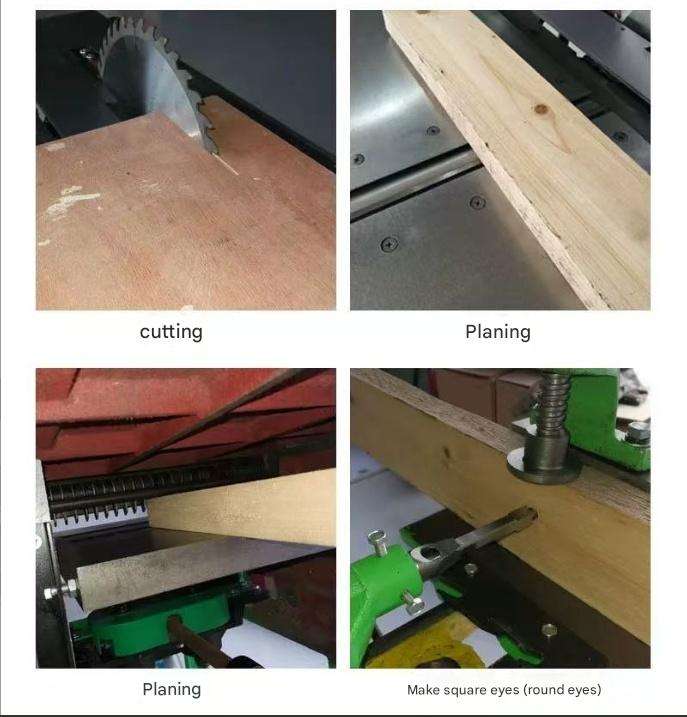 cutting

Planing

Planing

Make square eyes (round eyes)