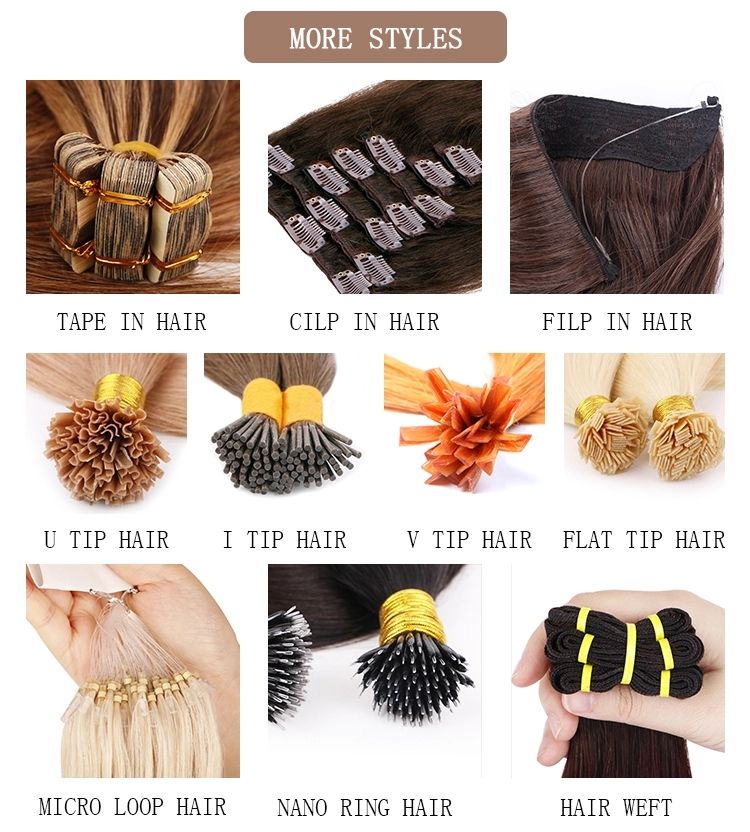 MORE STYLES

TAPE IN HAIR

CILP IN HAIR

FILP IN HAIR

U TIP HAIR

I TIP HAIR

V TIP HAIR

FLAT TIP HAIR

MICRO LOOP HAIR

NANO RING HAIR

HAIR WEFT