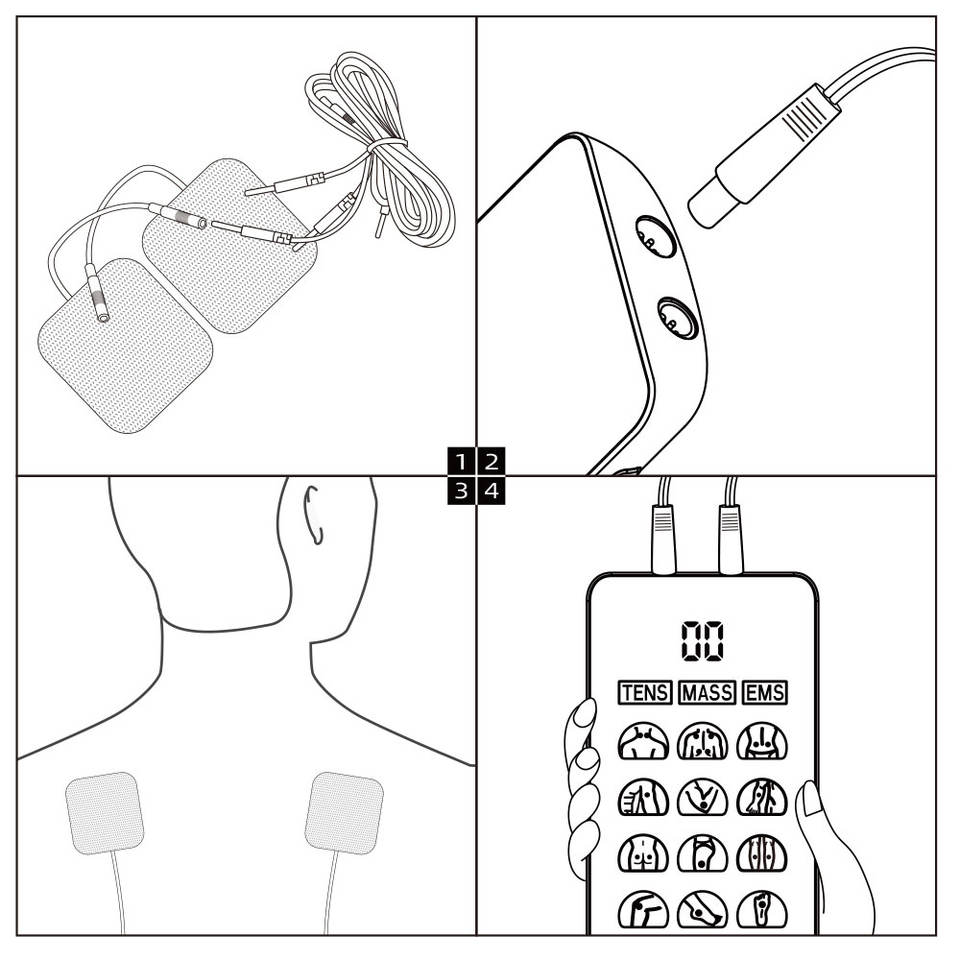 1 2
3 4

00

TENS MASS EMS